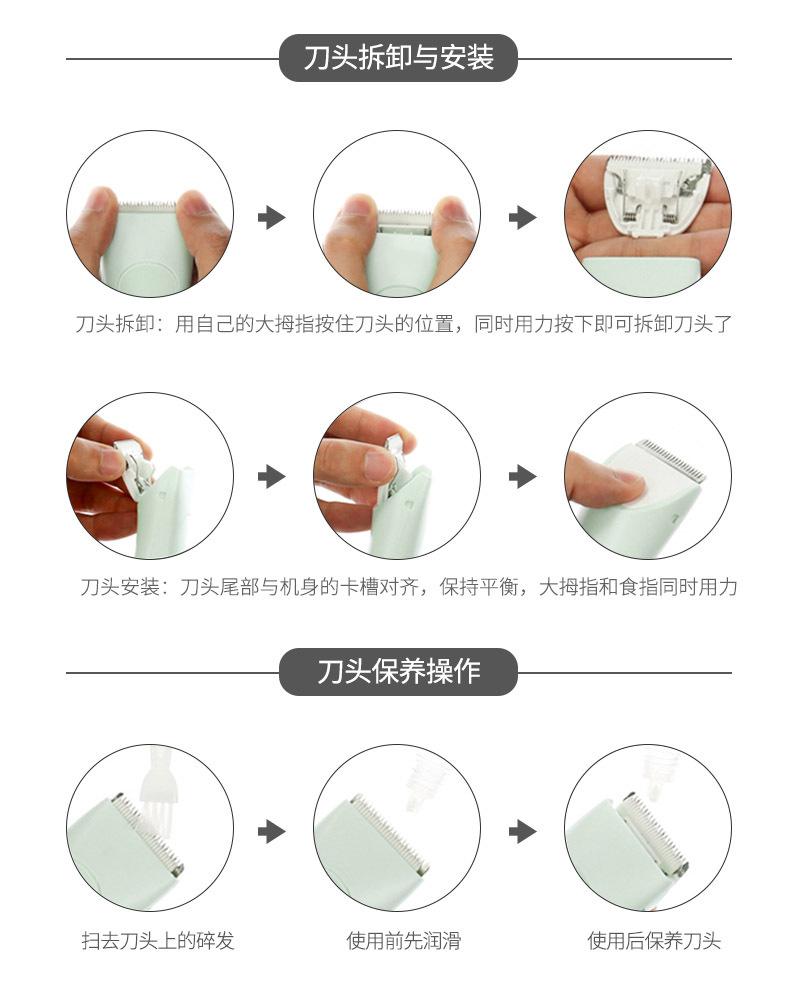 刀头拆卸与安装

刀头拆卸：用自己的大拇指按住刀头的位置，同时用力按下即可拆卸刀头了

刀头安装：刀头尾部与机身的卡槽对齐，保持平衡，大拇指和食指同时用力

刀头保养操作

扫去刀头上的碎发

使用前先润滑

使用后保养刀头