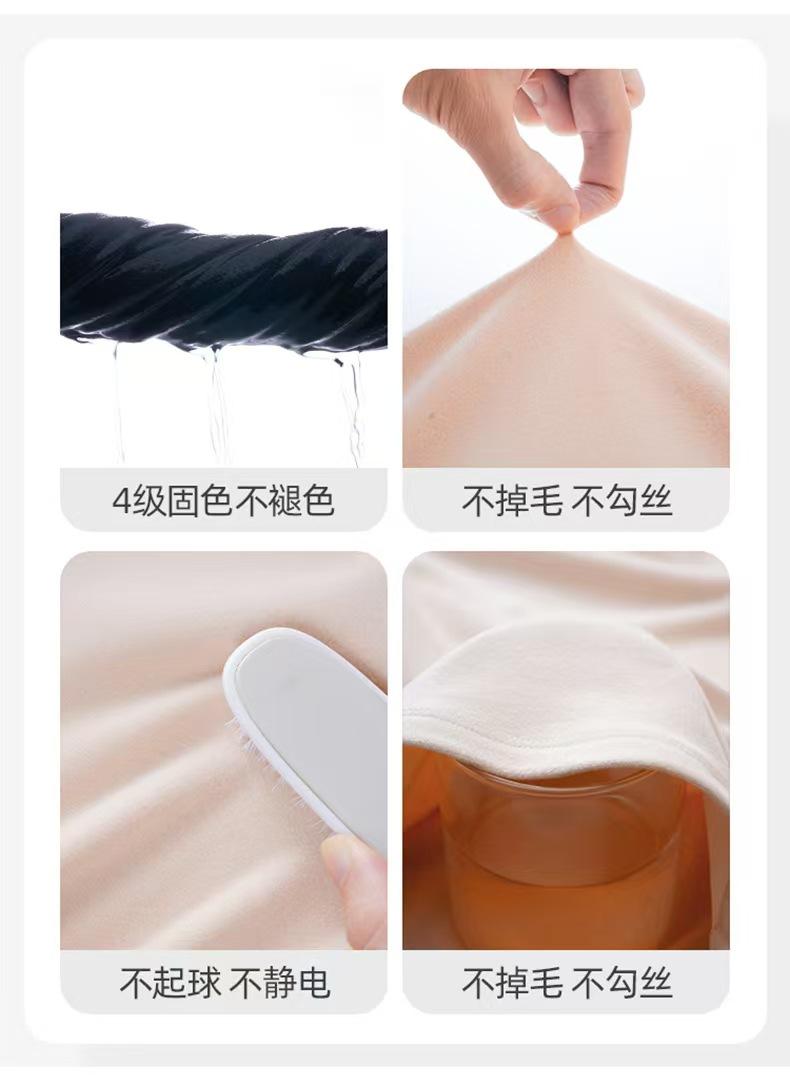 4级固色不褪色

不掉毛 不勾丝

不起球 不静电

不掉毛 不勾丝