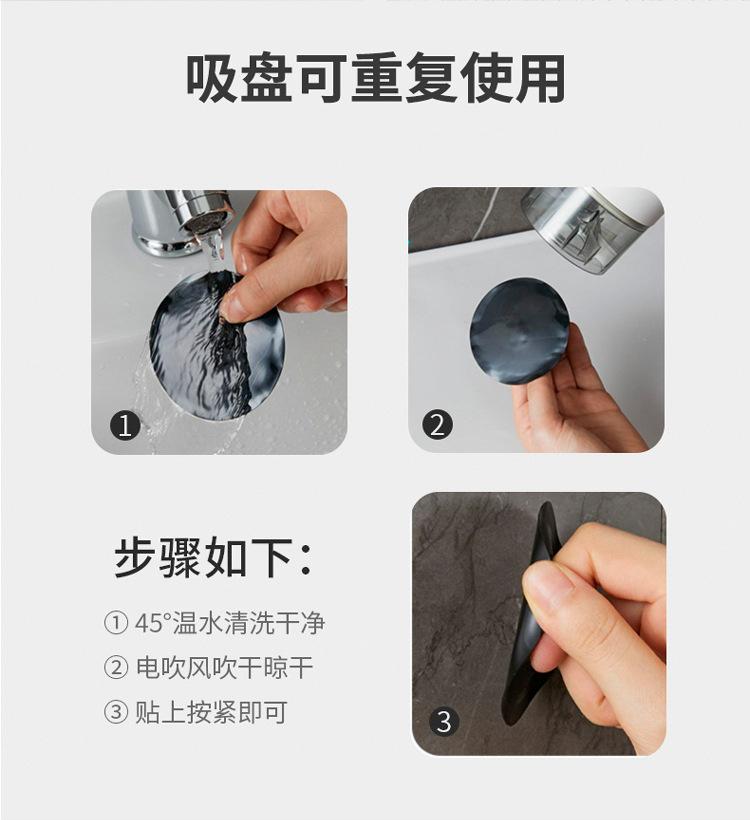 吸盘可重复使用

1

2

步骤如下:

① 45°温水清洗干净

② 电吹风吹干晾干

③ 贴上按紧即可

3