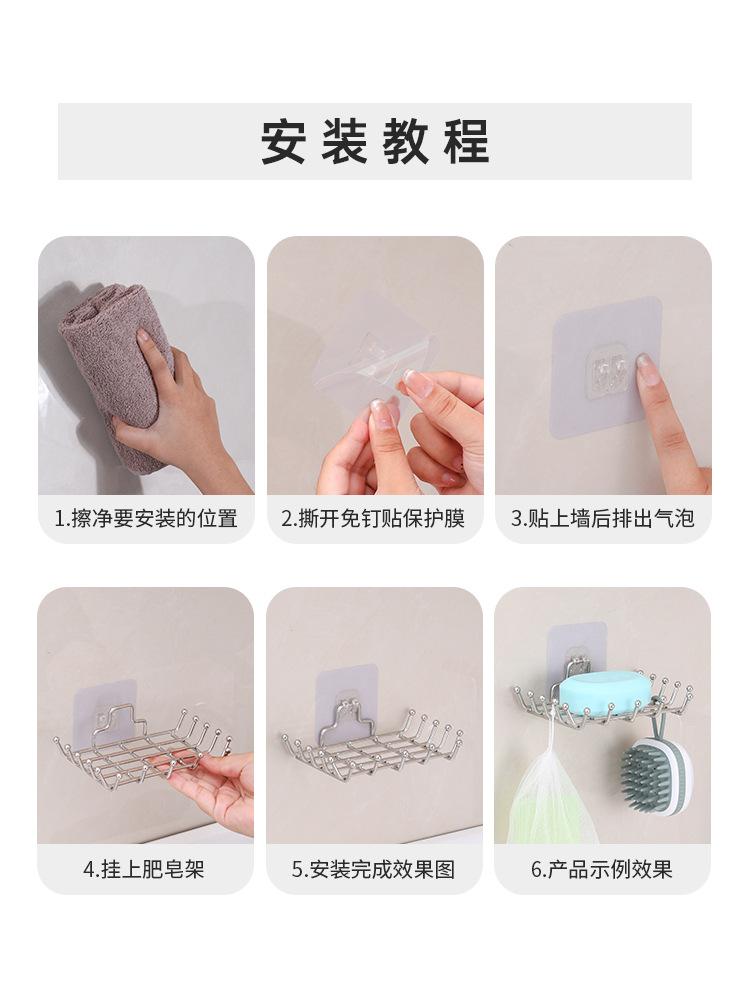 安装教程

1.擦净要安装的位置

2.撕开免钉贴保护膜

3.贴上墙后排出气泡

4.挂上肥皂架

5.安装完成效果图

6.产品示例效果