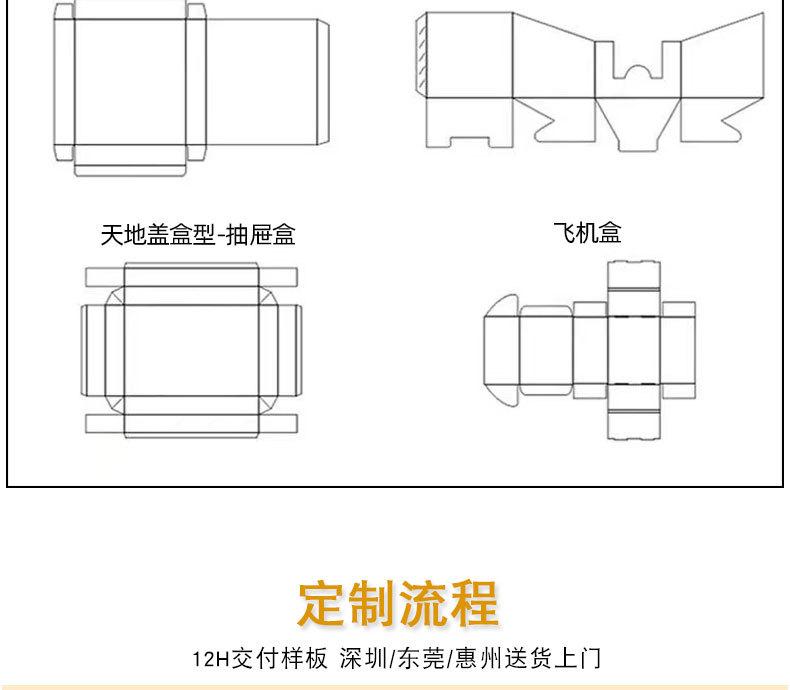 天地盖盒型-抽屉盒

飞机盒

定制流程

12H交付样板 深圳/东莞/惠州送货上门