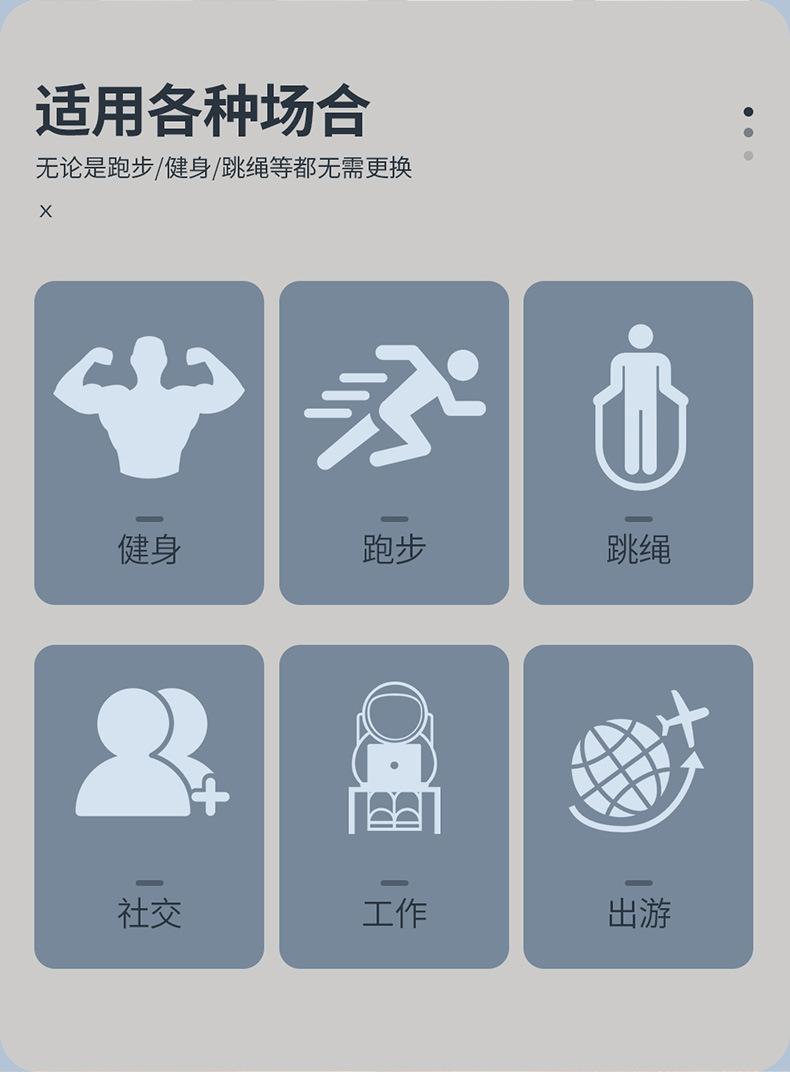 适用各种场合

无论是跑步/健身/跳绳等都无需更换

×

健身

跑步

跳绳

社交

工作

出游