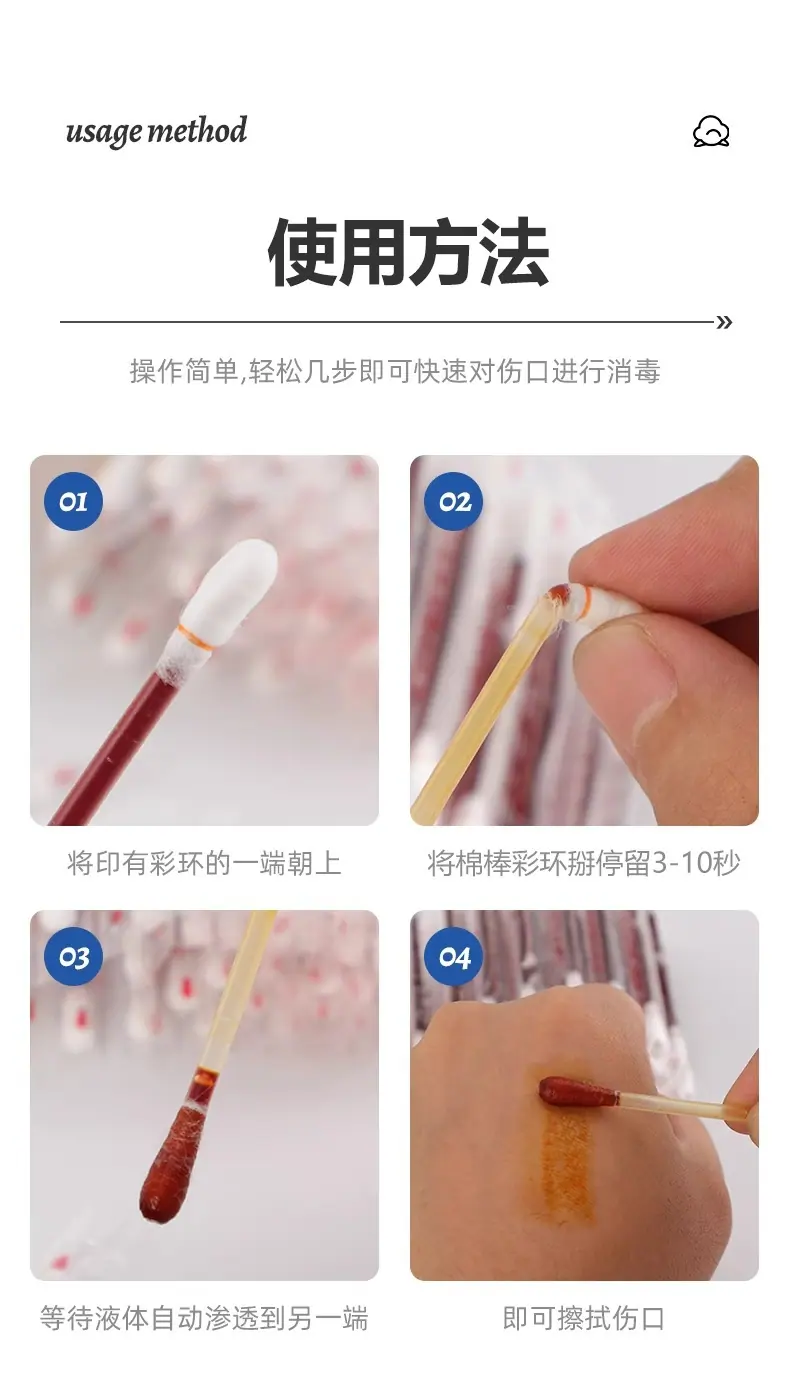 usage method

使用方法

操作简单,轻松几步即可快速对伤口进行消毒

01

将印有彩环的一端朝上

02

将棉棒彩环掰停留3-10秒

03

等待液体自动渗透到另一端

04

即可擦拭伤口