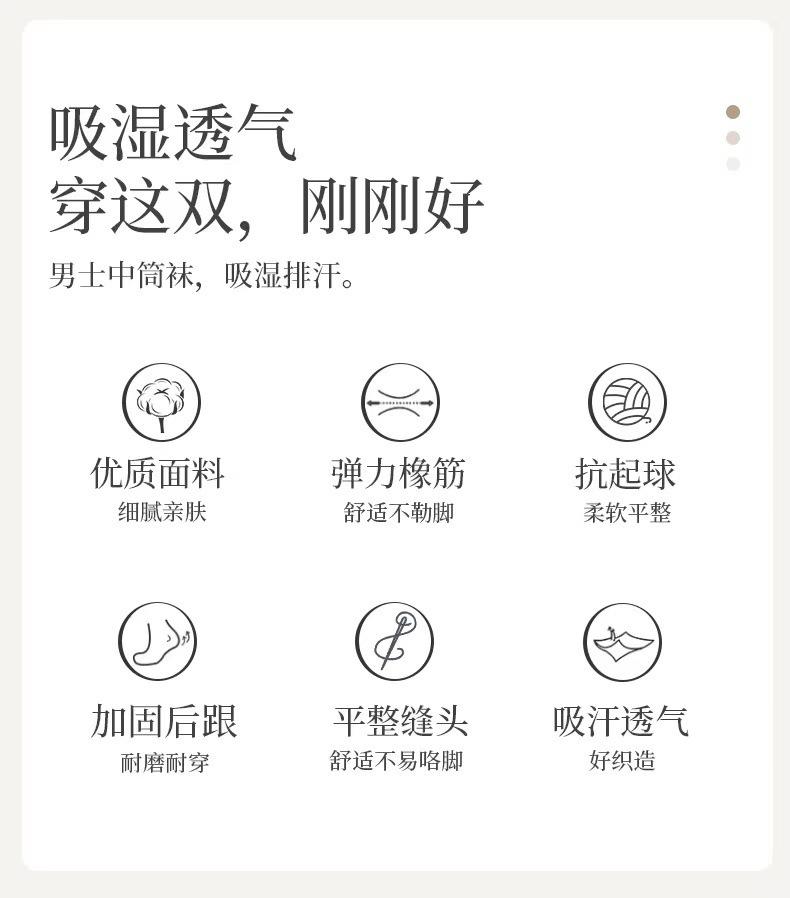 吸湿透气
穿这双，刚刚好

男士中筒袜，吸湿排汗。

优质面料
细腻亲肤

弹力橡筋
舒适不勒脚

抗起球
柔软平整

加固后跟
耐磨耐穿

平整缝头
舒适不易咯脚

吸汗透气
好织造