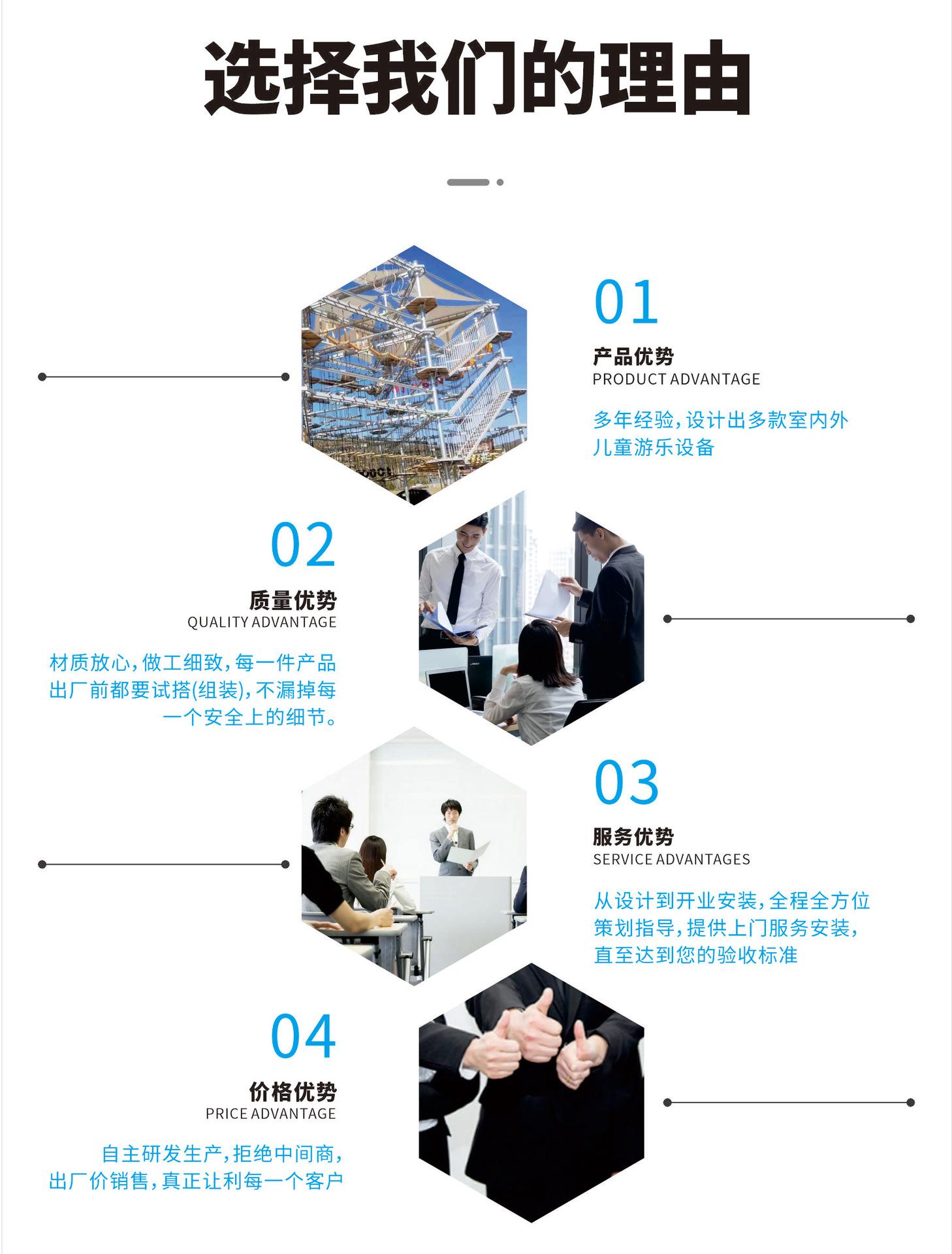 选择我们的理由

01
产品优势
PRODUCT ADVANTAGE
多年经验，设计出多款室内外儿童游乐设备

02
质量优势
QUALITY ADVANTAGE
材质放心，做工细致，每一件产品出厂前都要试搭(组装)，不漏掉每一个安全上的细节。

03
服务优势
SERVICE ADVANTAGES
从设计到开业安装，全程全方位策划指导，提供上门服务安装，直至达到您的验收标准

04
价格优势
PRICE ADVANTAGE
自主研发生产，拒绝中间商，出厂价销售，真正让利每一个客户