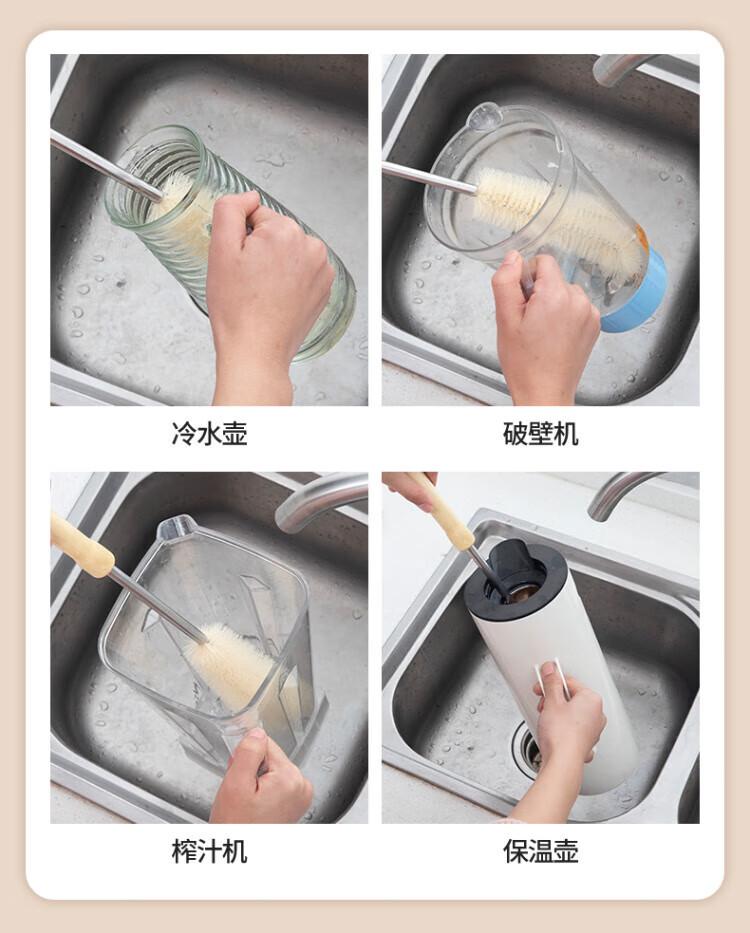 冷水壶

破壁机

榨汁机

保温壶