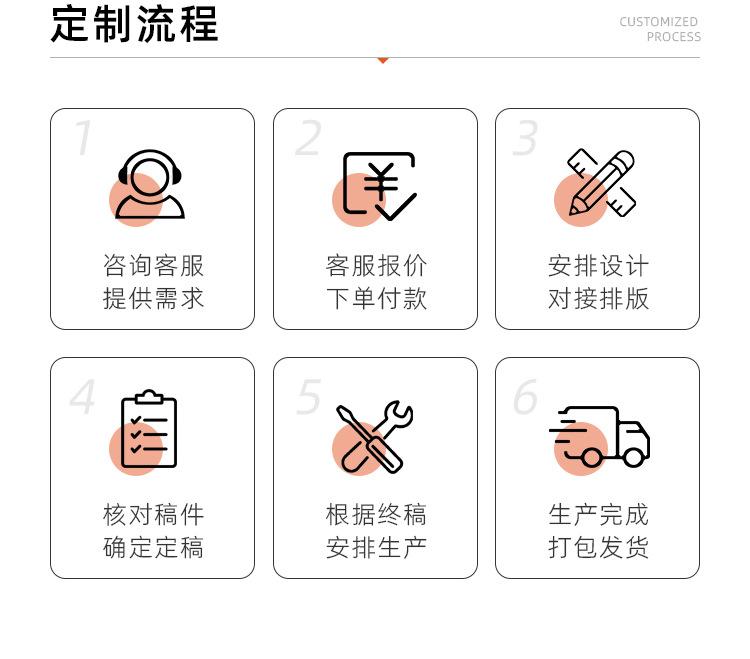 定制流程

CUSTOMIZED PROCESS

1
咨询客服
提供需求

2
¥
客服报价
下单付款

3
安排设计
对接排版

4
核对稿件
确定定稿

5
根据终稿
安排生产

6
生产完成
打包发货