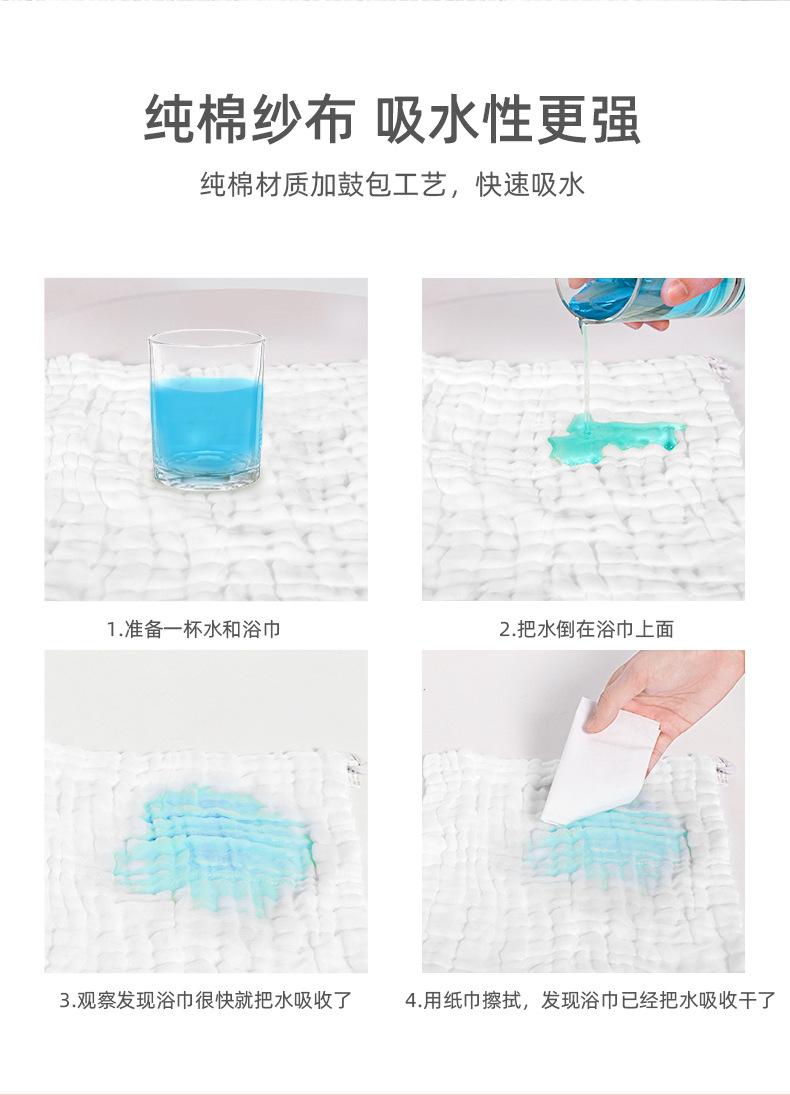 纯棉纱布 吸水性更强

纯棉材质加鼓包工艺，快速吸水

1.准备一杯水和浴巾

2.把水倒在浴巾上面

3.观察发现浴巾很快就把水吸收了

4.用纸巾擦拭，发现浴巾已经把水吸收干了