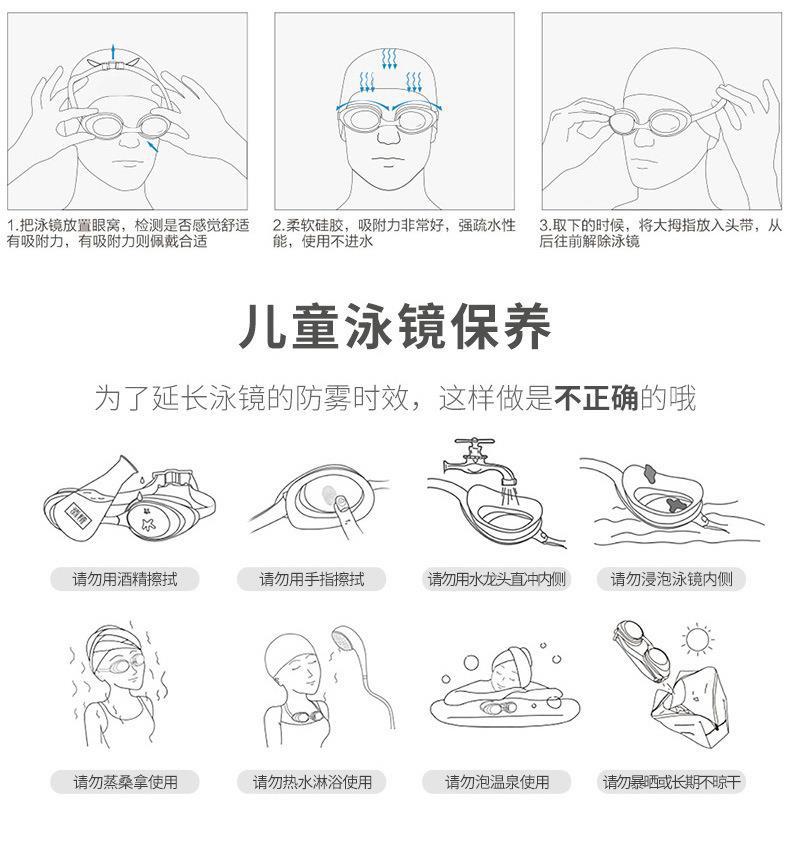 1.把泳镜放置眼窝，检测是否感觉舒适有吸附力，有吸附力则佩戴合适

2.柔软硅胶，吸附力非常好，强疏水性能，使用不进水

3.取下的时候，将大拇指放入头带，从后往前解除泳镜

儿童泳镜保养

为了延长泳镜的防雾时效，这样做是不正确的哦

酒精

请勿用酒精擦拭

请勿用手指擦拭

请勿用水龙头直冲内侧

请勿浸泡泳镜内侧

请勿蒸桑拿使用

请勿热水淋浴使用

请勿泡温泉使用

请勿暴晒或长期不晾干