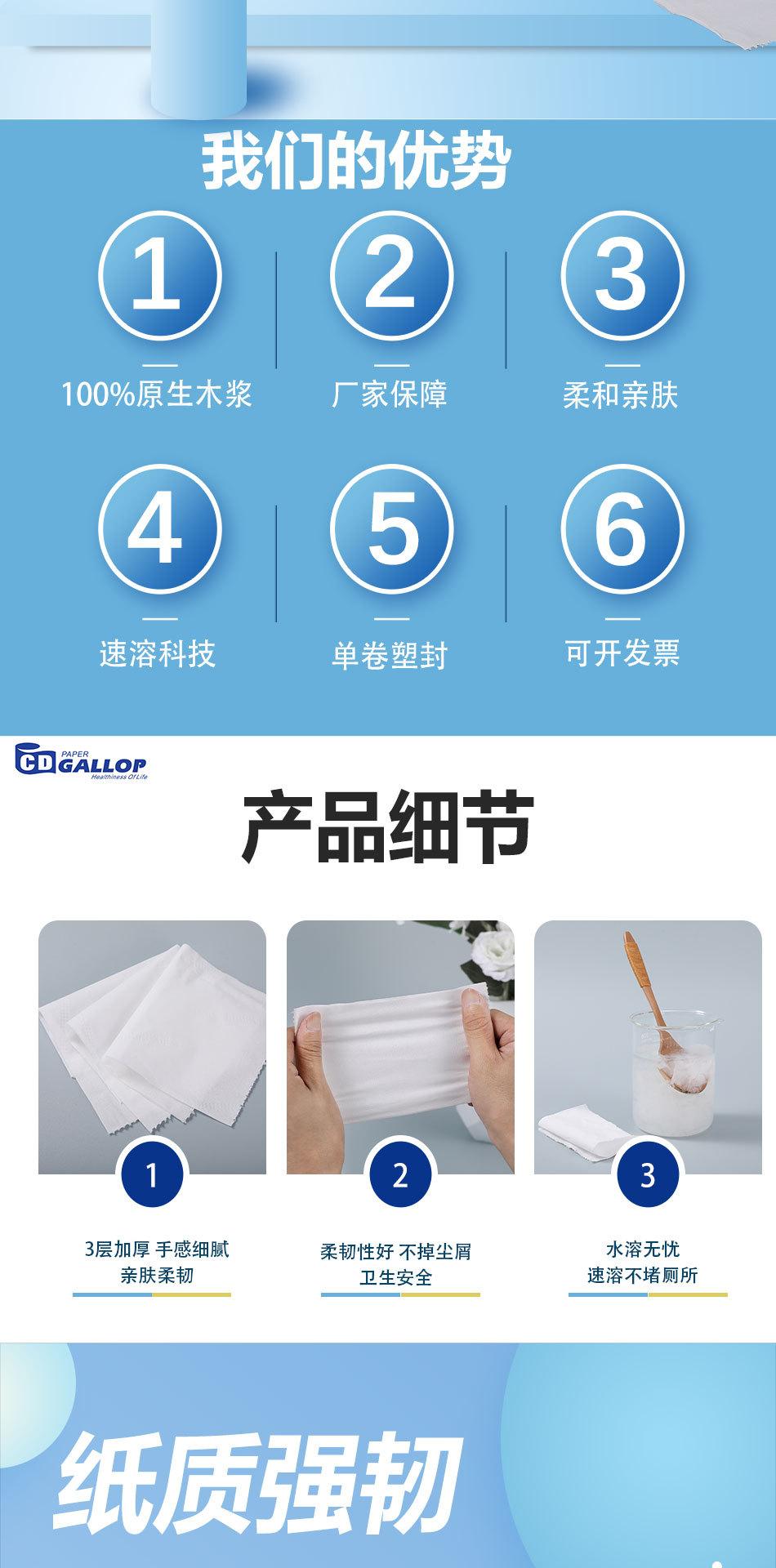 我们的优势

1
100%原生木浆

2
厂家保障

3
柔和亲肤

4
速溶科技

5
单卷塑封

6
可开发票

CD PAPER GALLOP Healthiness Of Life

产品细节

1
3层加厚 手感细腻
亲肤柔韧

2
柔韧性好 不掉尘屑
卫生安全

3
水溶无忧
速溶不堵厕所

纸质强韧