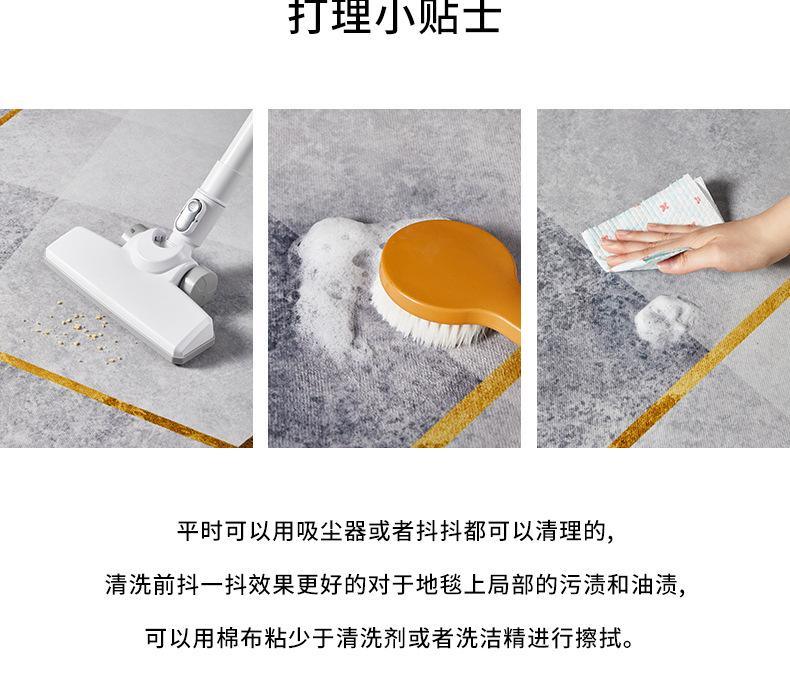 打理小贴士

平时可以用吸尘器或者抖抖都可以清理的，

清洗前抖一抖效果更好的对于地毯上局部的污渍和油渍，

可以用棉布粘少于清洗剂或者洗洁精进行擦拭。