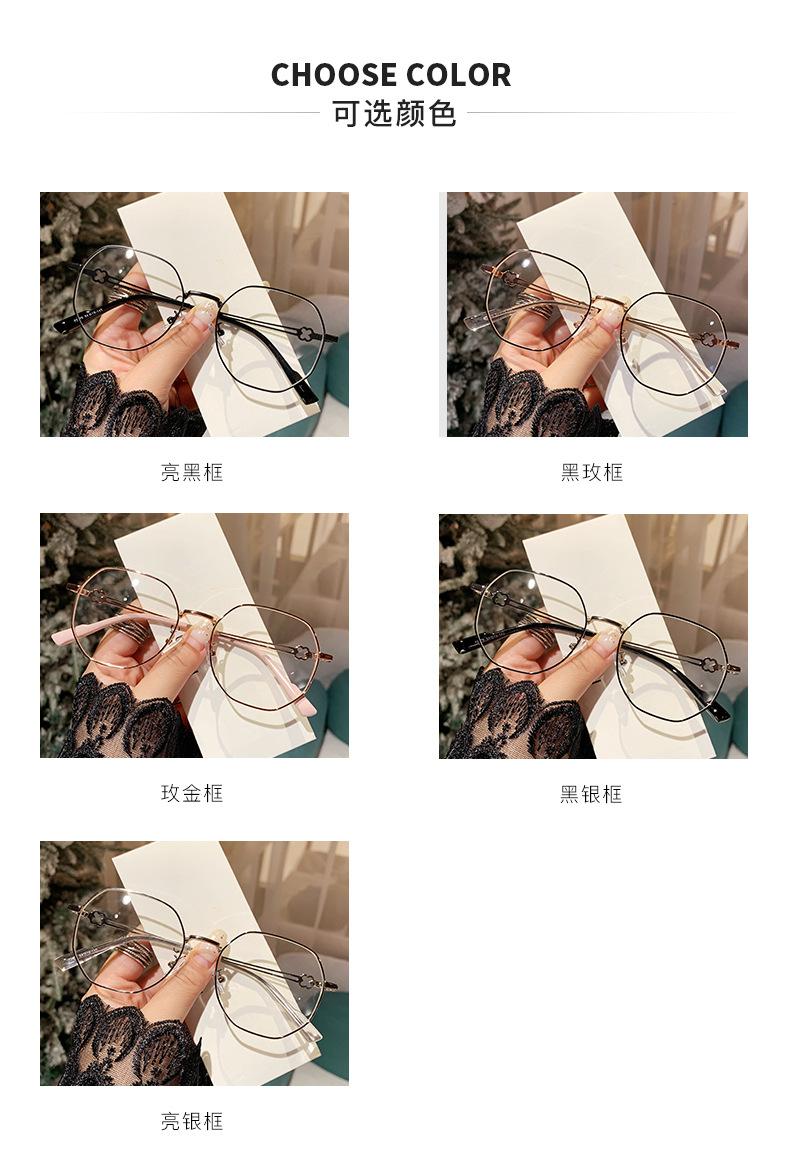 CHOOSE COLOR
可选颜色

亮黑框

黑玫框

玫金框

黑银框

亮银框