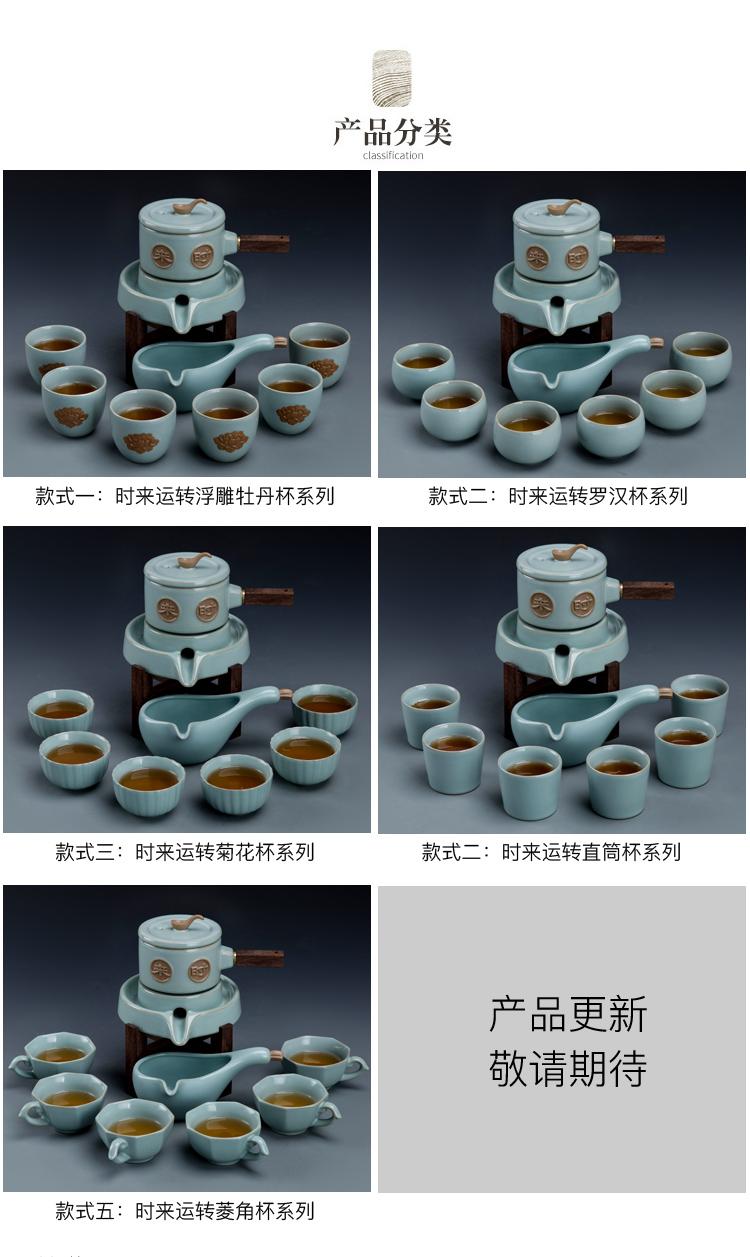 产品分类
classification

款式一：时来运转浮雕牡丹杯系列

款式二：时来运转罗汉杯系列

款式三：时来运转菊花杯系列

款式二：时来运转直筒杯系列

款式五：时来运转菱角杯系列

产品更新
敬请期待