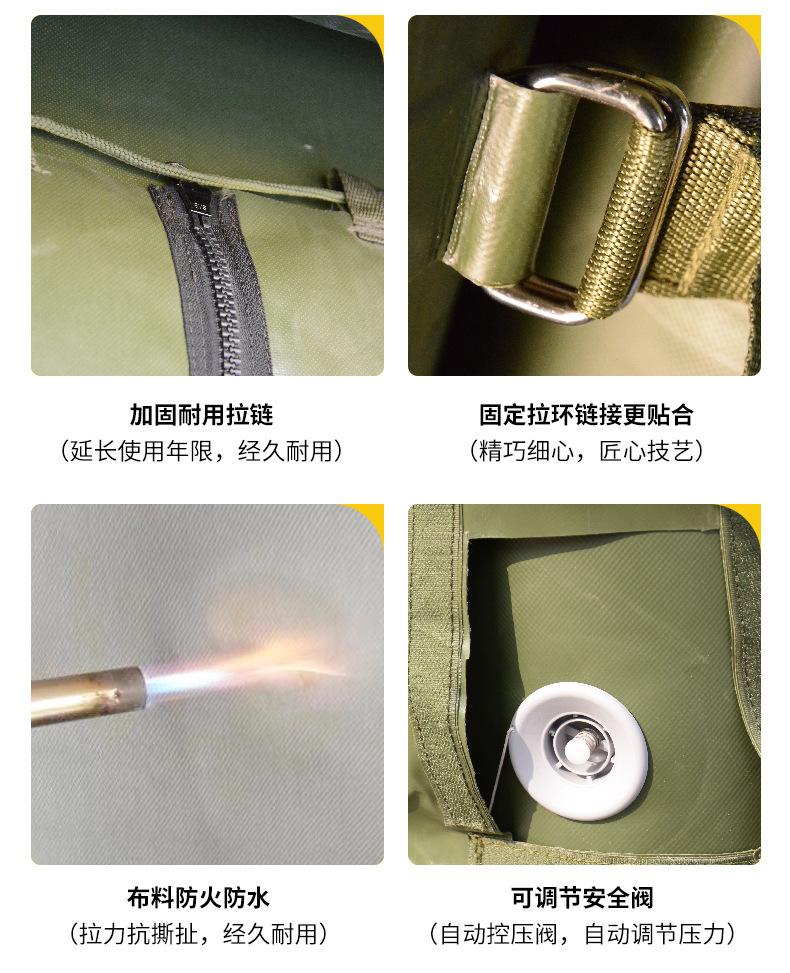 加固耐用拉链
（延长使用年限，经久耐用）

固定拉环链接更贴合
（精巧细心，匠心技艺）

布料防火防水
（拉力抗撕扯，经久耐用）

可调节安全阀
（自动控压阀，自动调节压力）