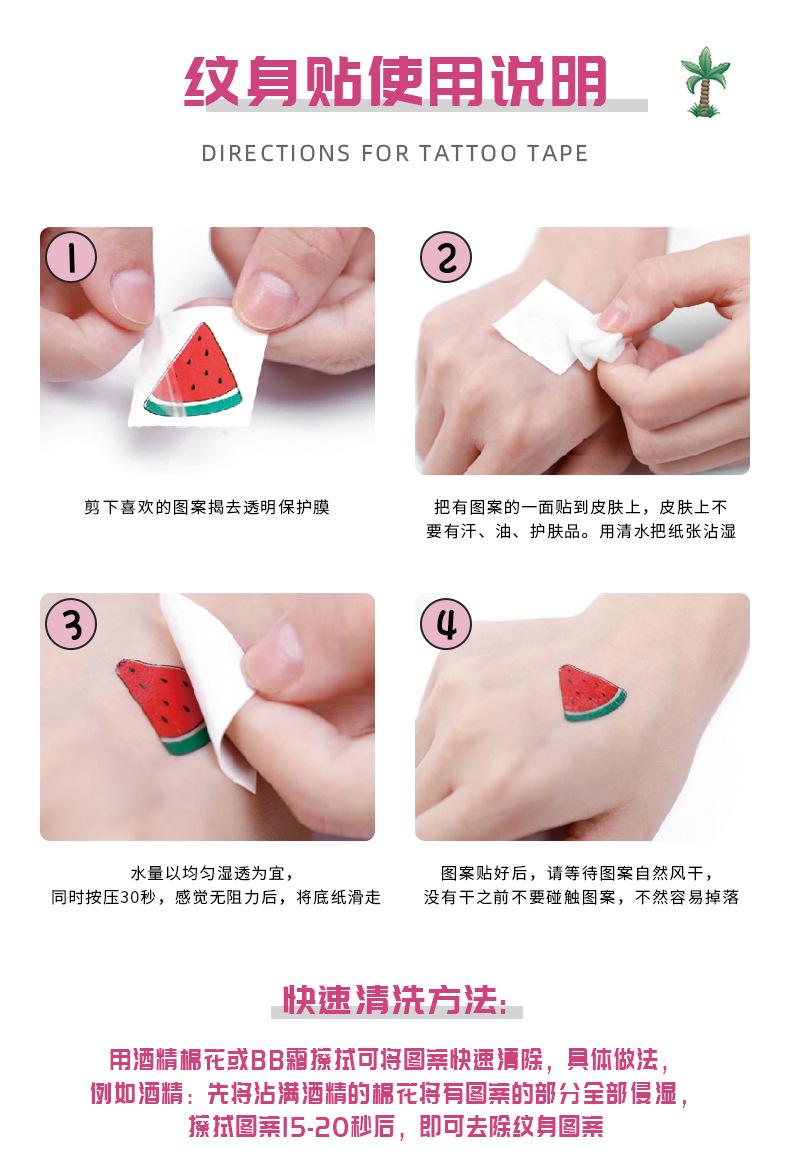 纹身贴使用说明

DIRECTIONS FOR TATTOO TAPE

1

剪下喜欢的图案揭去透明保护膜

2

把有图案的一面贴到皮肤上，皮肤上不要有汗、油、护肤品。用清水把纸张沾湿

3

水量以均匀湿透为宜，同时按压30秒，感觉无阻力后，将底纸滑走

4

图案贴好后，请等待图案自然风干，没有干之前不要碰触图案，不然容易掉落

快速清洗方法：

用酒精棉花或BB霜擦拭可将图案快速清除，具体做法，例如酒精：先将沾满酒精的棉花将有图案的部分全部侵湿，擦拭图案15-20秒后，即可去除纹身图案