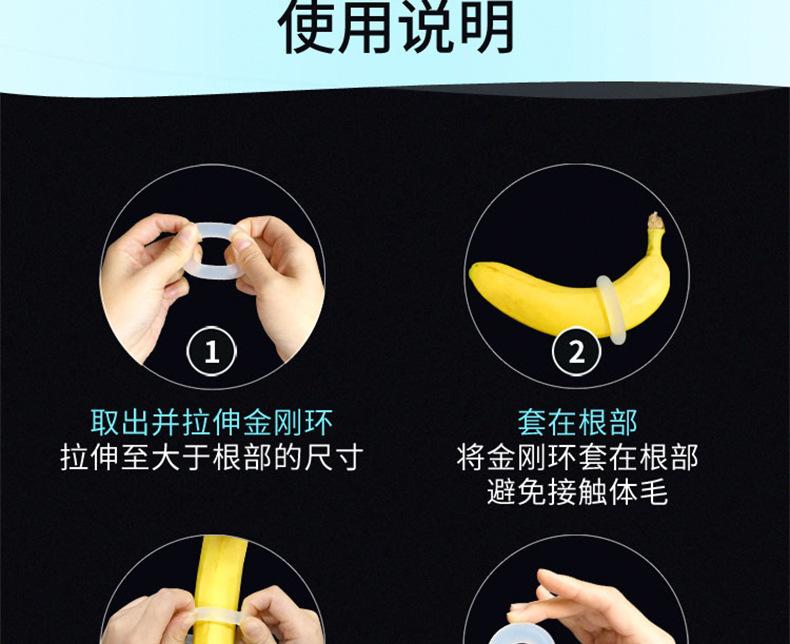 使用说明

1

取出并拉伸金刚环
拉伸至大于根部的尺寸

2

套在根部
将金刚环套在根部
避免接触体毛