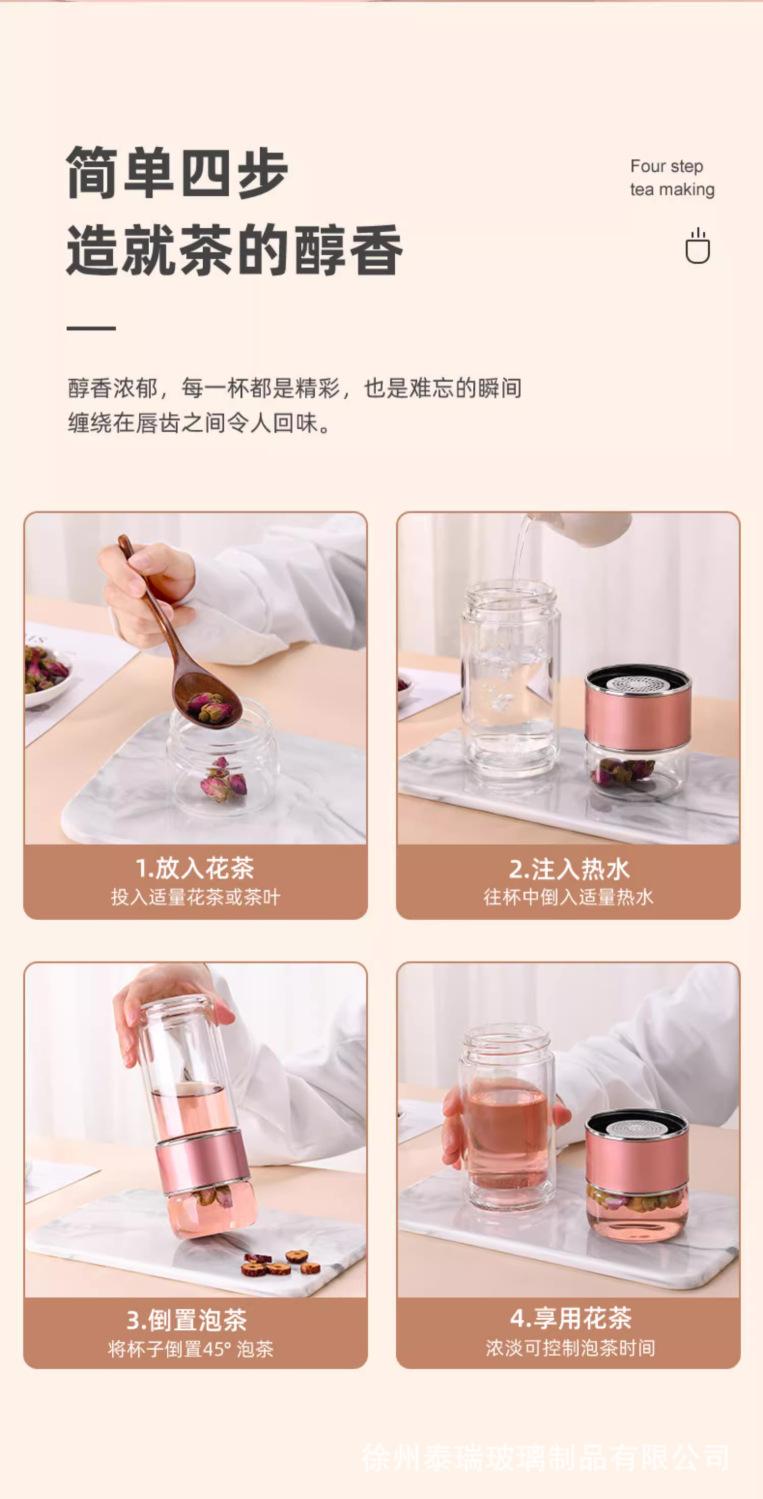 简单四步
造就茶的醇香

Four step
tea making

醇香浓郁，每一杯都是精彩，也是难忘的瞬间
缠绕在唇齿之间令人回味。

1.放入花茶
投入适量花茶或茶叶

2.注入热水
往杯中倒入适量热水

3.倒置泡茶
将杯子倒置45° 泡茶

4.享用花茶
浓淡可控制泡茶时间

徐州泰瑞玻璃制品有限公司