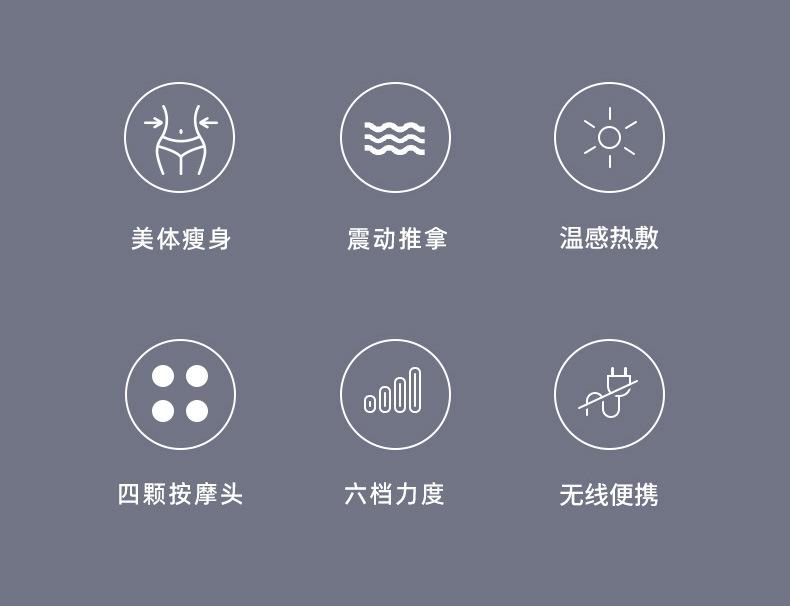 美体瘦身

震动推拿

温感热敷

四颗按摩头

六档力度

无线便携