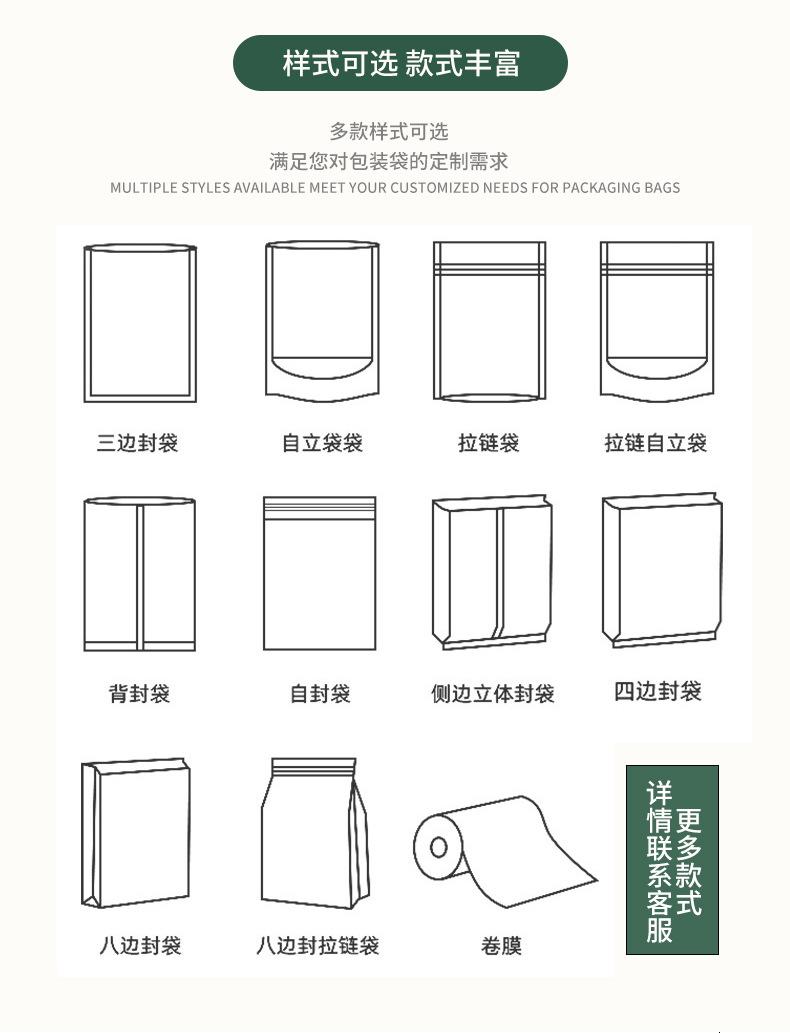 样式可选 款式丰富

多款样式可选
满足您对包装袋的定制需求
MULTIPLE STYLES AVAILABLE MEET YOUR CUSTOMIZED NEEDS FOR PACKAGING BAGS

三边封袋
自立袋袋
拉链袋
拉链自立袋

背封袋
自封袋
侧边立体封袋
四边封袋

八边封袋
八边封拉链袋
卷膜

更多款式
详情联系客服