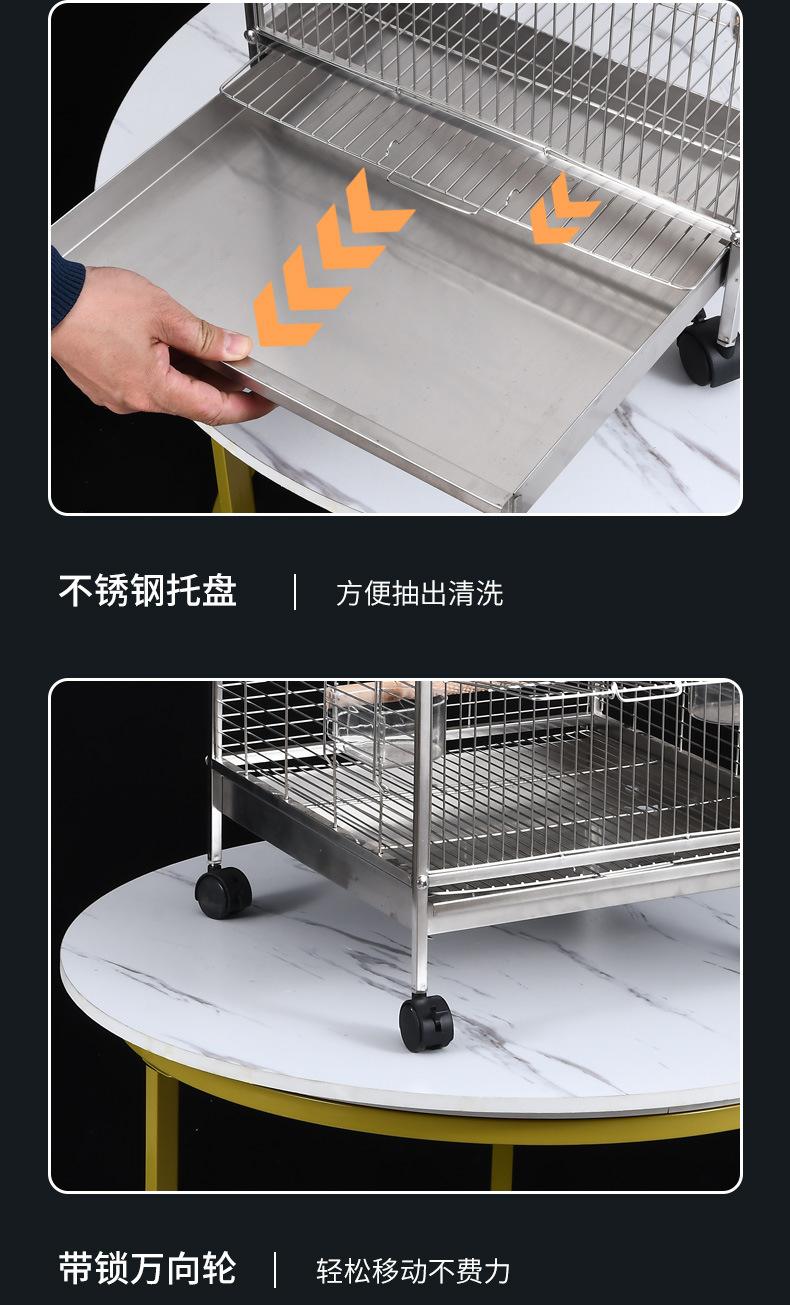 不锈钢托盘 | 方便抽出清洗

带锁万向轮 | 轻松移动不费力