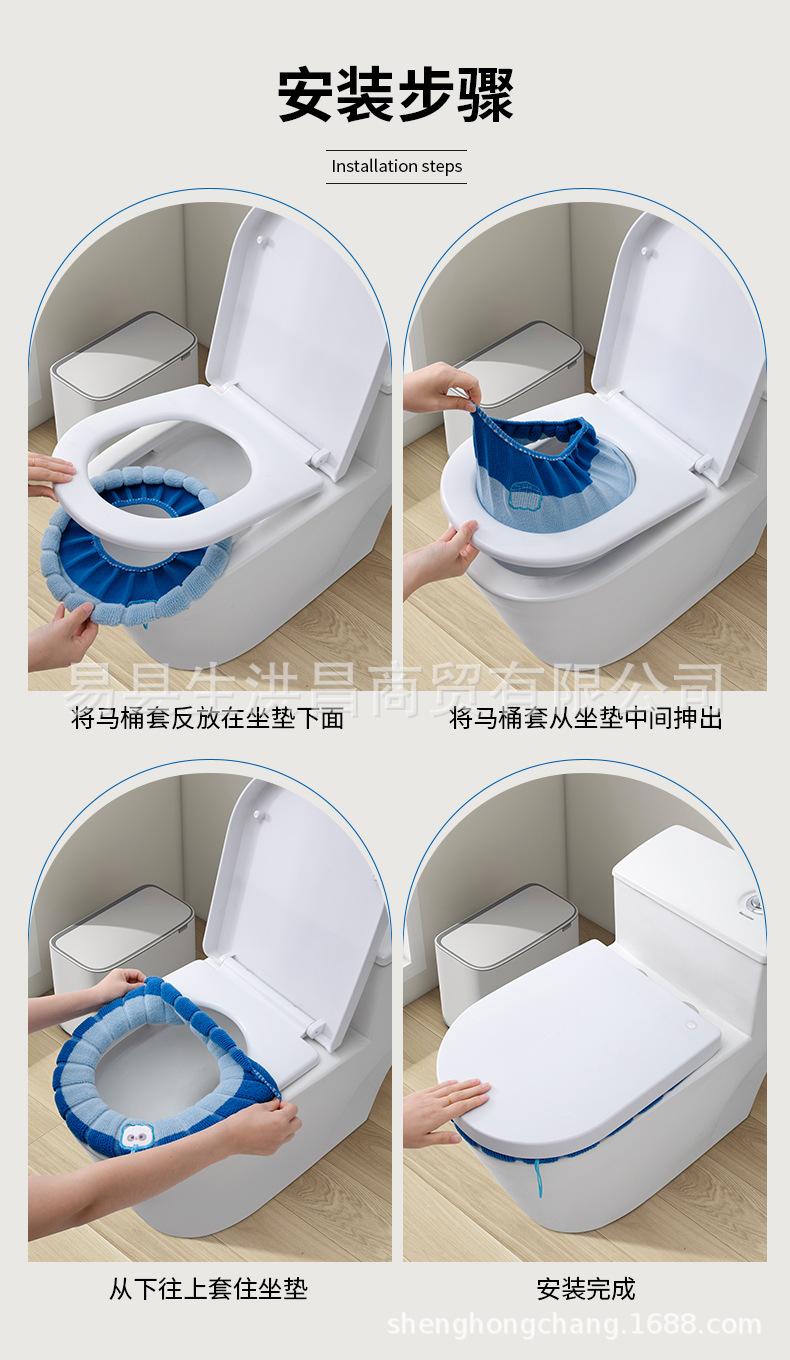 安装步骤

Installation steps

易县生洪昌商贸有限公司

将马桶套反放在坐垫下面

将马桶套从坐垫中间抻出

从下往上套住坐垫

安装完成

shenghongchang.1688.com