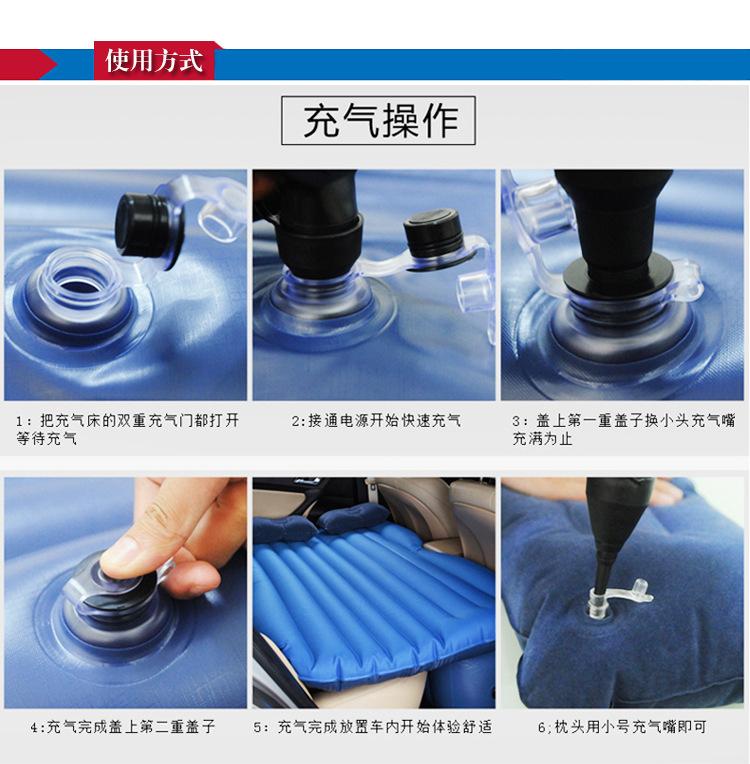 使用方式

充气操作

1：把充气床的双重充气门都打开等待充气

2:接通电源开始快速充气

3：盖上第一重盖子换小头充气嘴充满为止

4:充气完成盖上第二重盖子

5：充气完成放置车内开始体验舒适

6;枕头用小号充气嘴即可