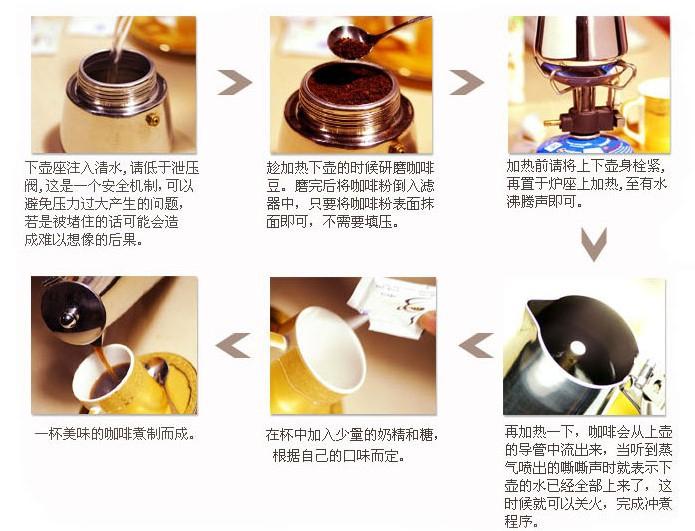 下壶座注入清水，请低于泄压阀，这是一个安全机制，可以避免压力过大产生的问题，若是被堵住的话可能会造成难以想像的后果。

趁加热下壶的时候研磨咖啡豆。磨完后将咖啡粉倒入滤器中，只要将咖啡粉表面抹面即可，不需要填压。

加热前请将上下壶身栓紧，再置于炉座上加热，至有水沸腾声即可。

再加热一下，咖啡会从上壶的导管中流出来，当听到蒸气喷出的嘶嘶声时就表示下壶的水已经全部上来了，这时候就可以关火，完成冲煮程序。

在杯中加入少量的奶精和糖，根据自己的口味而定。

一杯美味的咖啡煮制而成。