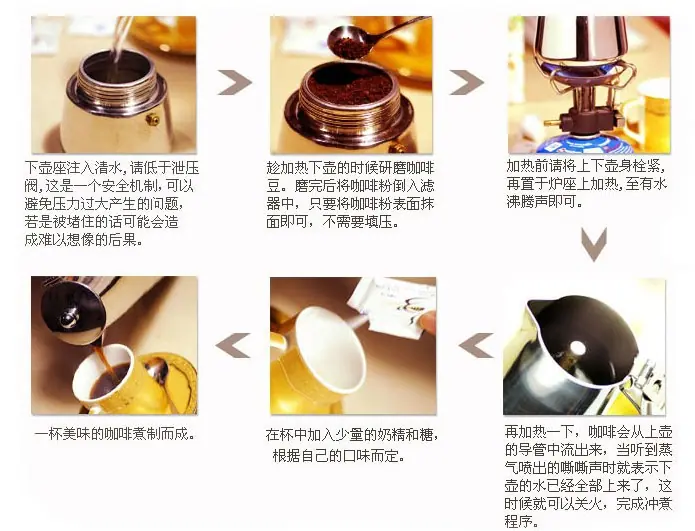 下壶座注入清水，请低于泄压阀，这是一个安全机制，可以避免压力过大产生的问题，若是被堵住的话可能会造成难以想像的后果。

趁加热下壶的时候研磨咖啡豆。磨完后将咖啡粉倒入滤器中，只要将咖啡粉表面抹面即可，不需要填压。

加热前请将上下壶身栓紧，再置于炉座上加热，至有水沸腾声即可。

再加热一下，咖啡会从上壶的导管中流出来，当听到蒸气喷出的嘶嘶声时就表示下壶的水已经全部上来了，这时候就可以关火，完成冲煮程序。

在杯中加入少量的奶精和糖，根据自己的口味而定。

一杯美味的咖啡煮制而成。