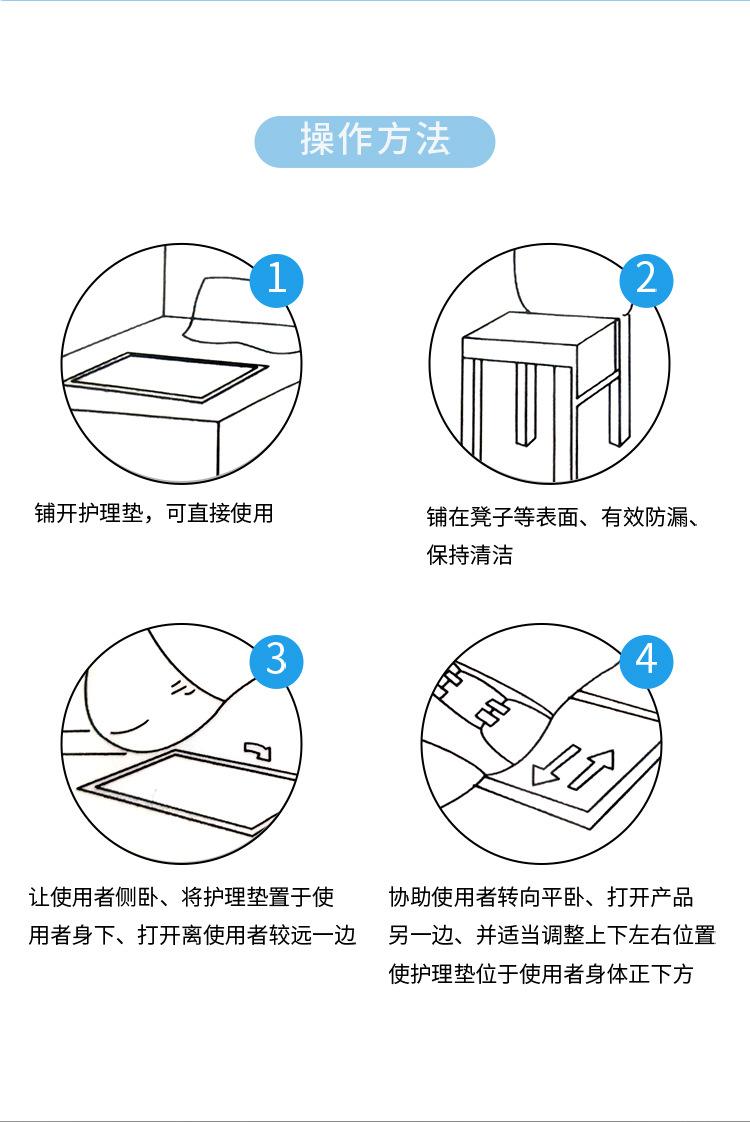 操作方法

1

铺开护理垫，可直接使用

2

铺在凳子等表面、有效防漏、保持清洁

3

让使用者侧卧、将护理垫置于使用者身下、打开离使用者较远一边

4

协助使用者转向平卧、打开产品另一边、并适当调整上下左右位置使护理垫位于使用者身体正下方