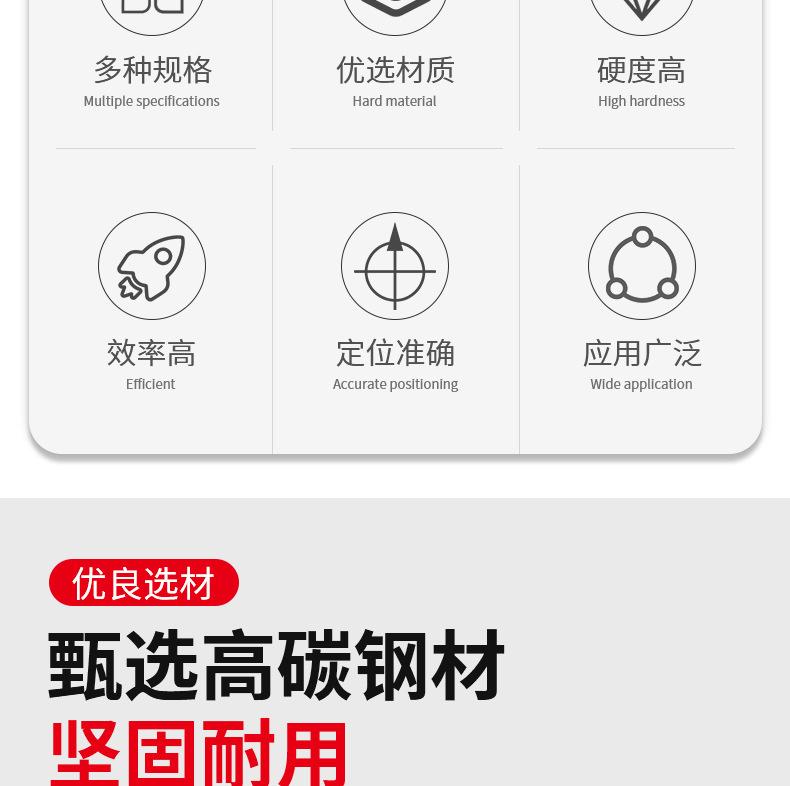 多种规格
Multiple specifications

优选材质
Hard material

硬度高
High hardness

效率高
Efficient

定位准确
Accurate positioning

应用广泛
Wide application

优良选材

甄选高碳钢材

坚固耐用