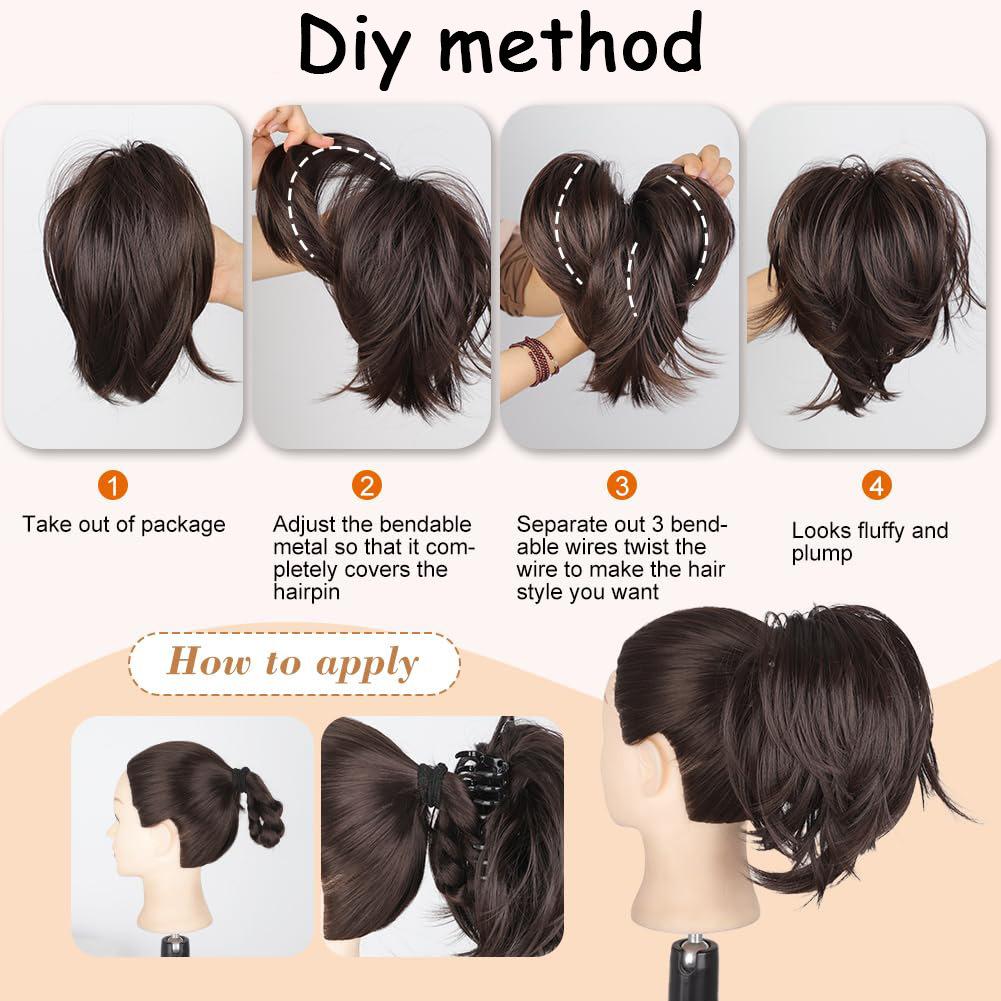 Diy method

1

Take out of package

2

Adjust the bendable metal so that it completely covers the hairpin

3

Separate out 3 bendable wires twist the wire to make the hair style you want

4

Looks fluffy and plump

How to apply