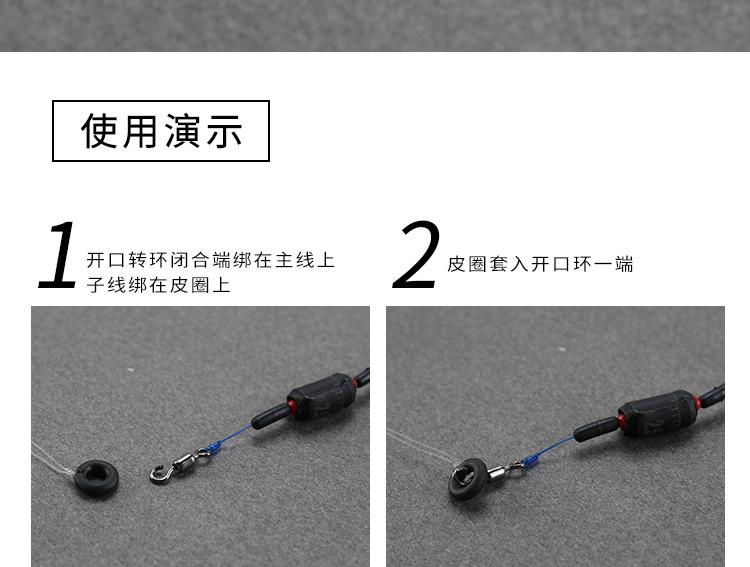 使用演示

1 开口转环闭合端绑在主线上
子线绑在皮圈上

2 皮圈套入开口环一端