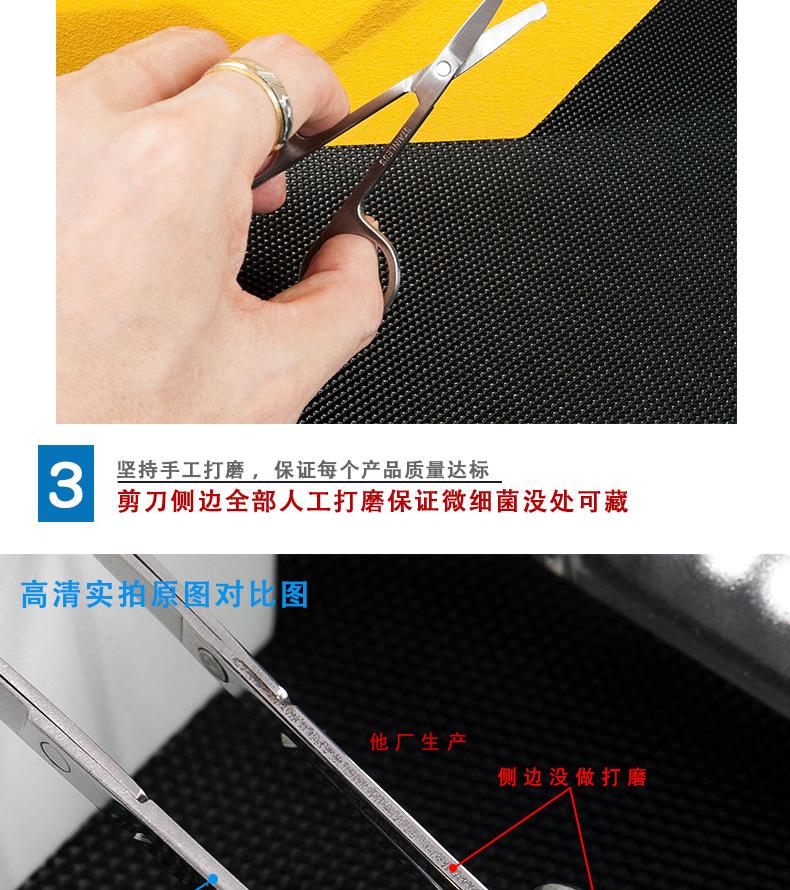 3

坚持手工打磨，保证每个产品质量达标

剪刀侧边全部人工打磨保证微细菌没处可藏

高清实拍原图对比图

他厂生产

侧边没做打磨