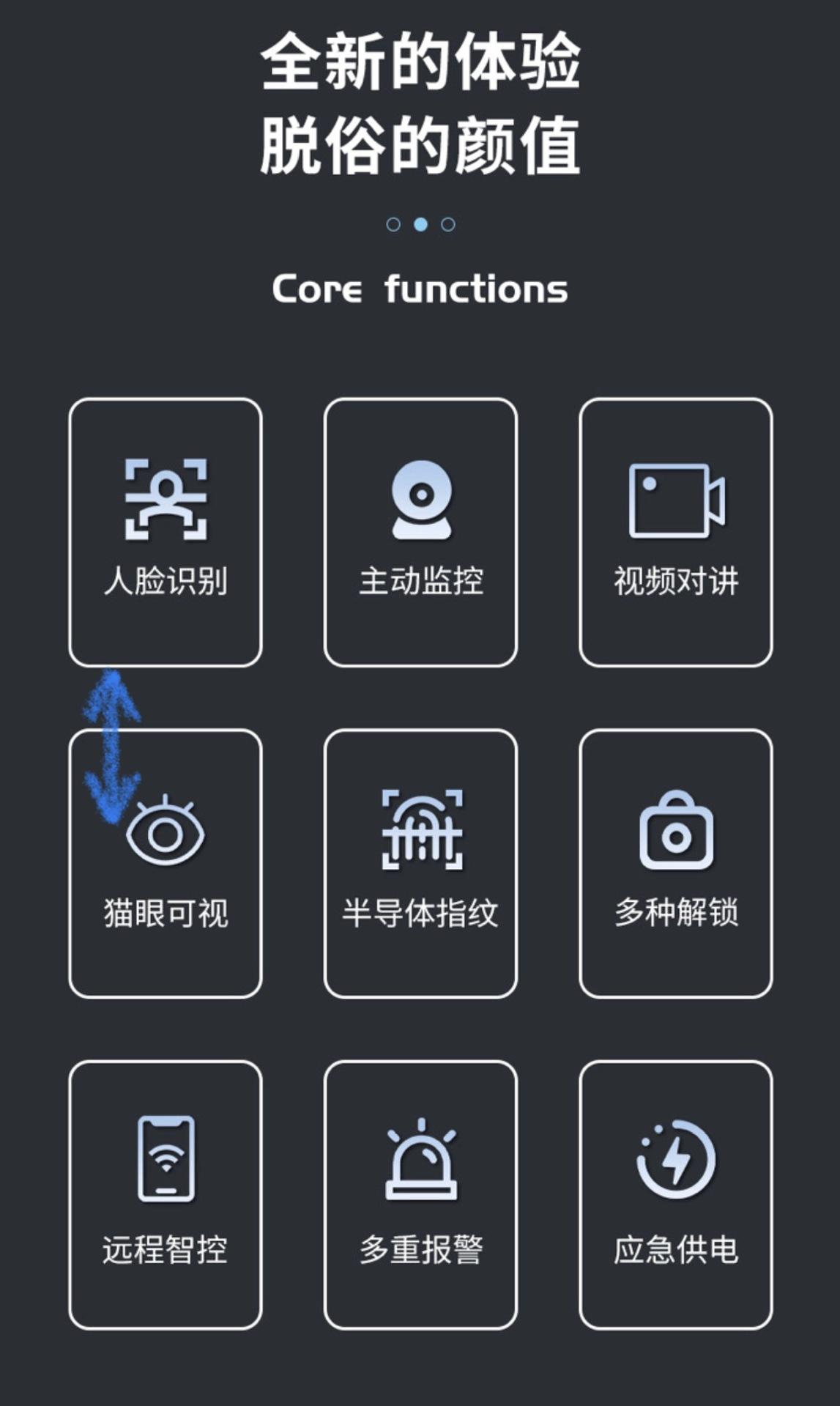 全新的体验
脱俗的颜值

Core functions

人脸识别

主动监控

视频对讲

猫眼可视

半导体指纹

多种解锁

远程智控

多重报警

应急供电