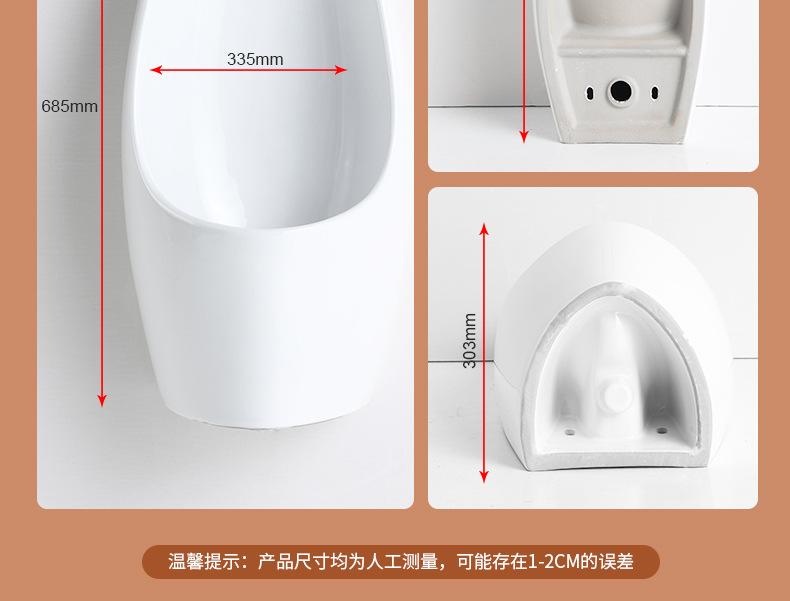 335mm

685mm

303mm

温馨提示：产品尺寸均为人工测量，可能存在1-2CM的误差