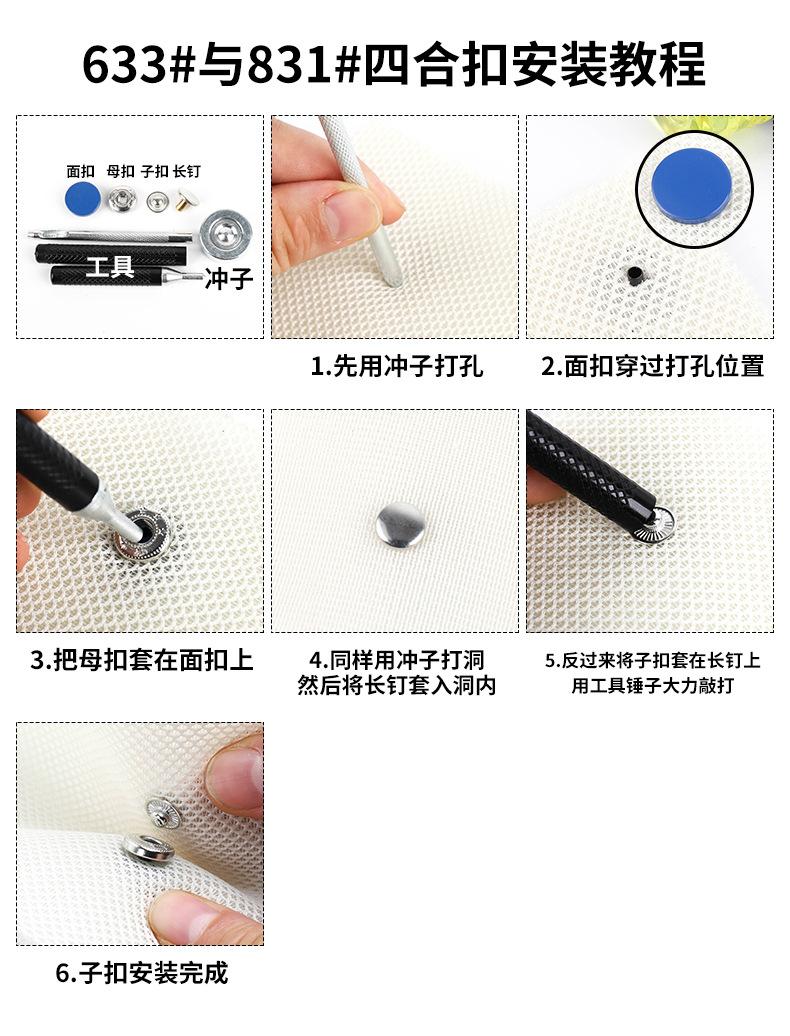 633#与831#四合扣安装教程

面扣 母扣 子扣 长钉

工具

冲子

1.先用冲子打孔

2.面扣穿过打孔位置

3.把母扣套在面扣上

4.同样用冲子打洞 然后将长钉套入洞内

5.反过来将子扣套在长钉上 用工具锤子大力敲打

6.子扣安装完成