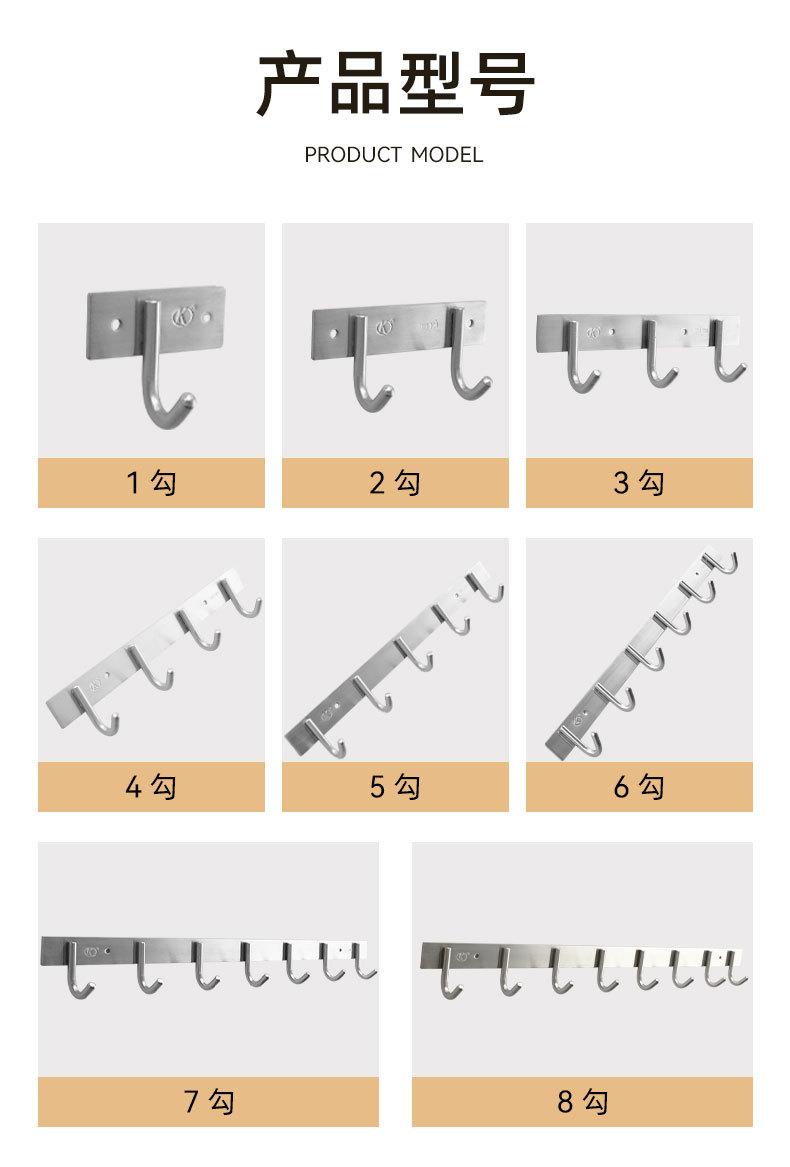 产品型号

PRODUCT MODEL

1 勾

2 勾

3 勾

4 勾

5 勾

6 勾

7 勾

8 勾