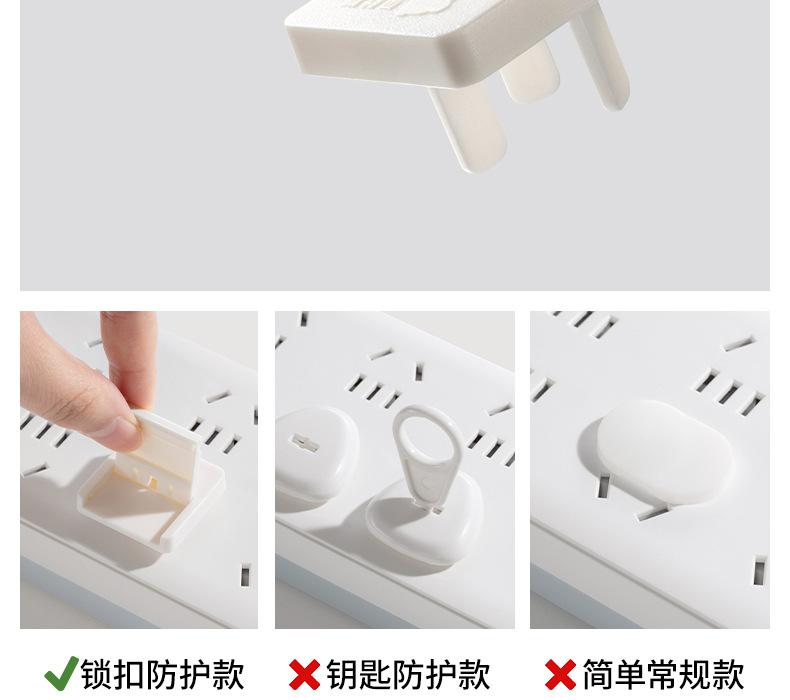 ✓锁扣防护款

✗钥匙防护款

✗简单常规款