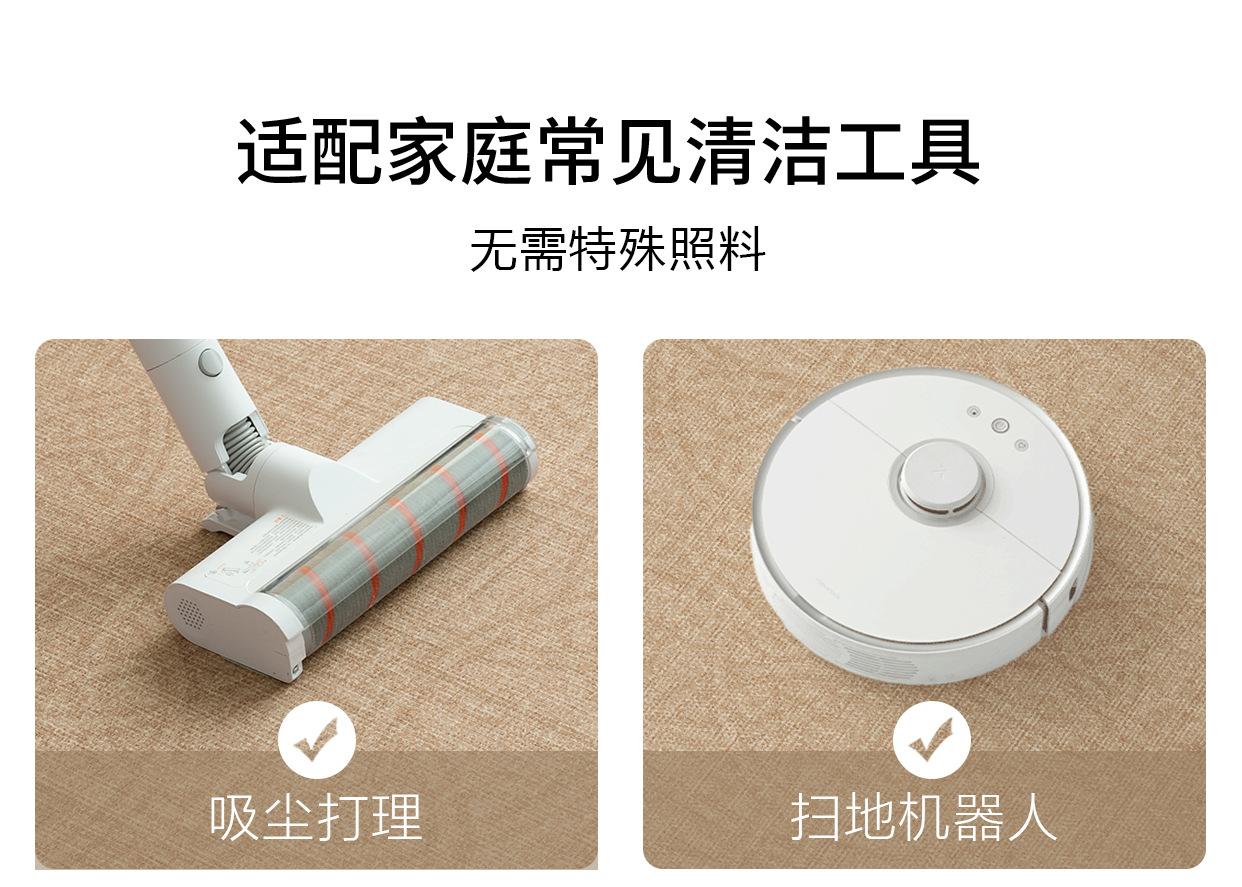 适配家庭常见清洁工具

无需特殊照料

吸尘打理

扫地机器人