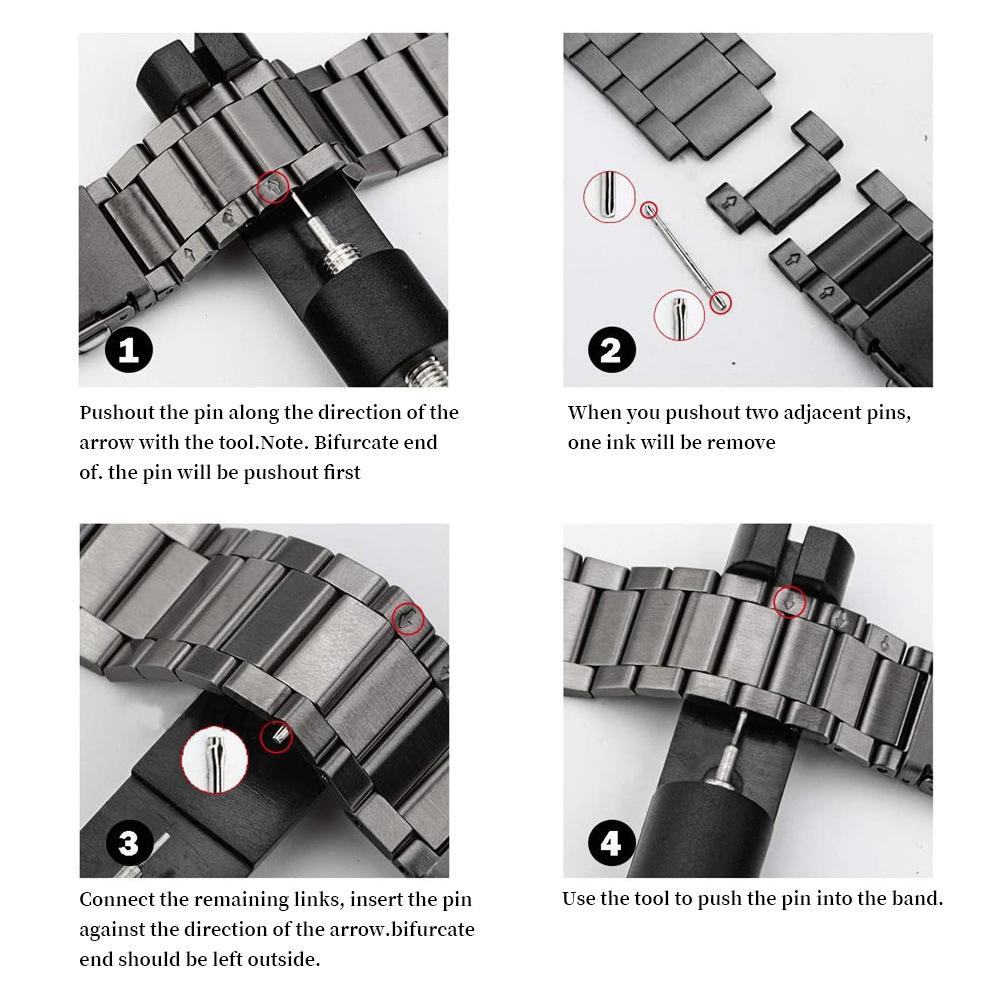 1

Pushout the pin along the direction of the arrow with the tool.Note. Bifurcate end of. the pin will be pushout first

2

When you pushout two adjacent pins, one ink will be remove

3

Connect the remaining links, insert the pin against the direction of the arrow.bifurcate end should be left outside.

4

Use the tool to push the pin into the band.