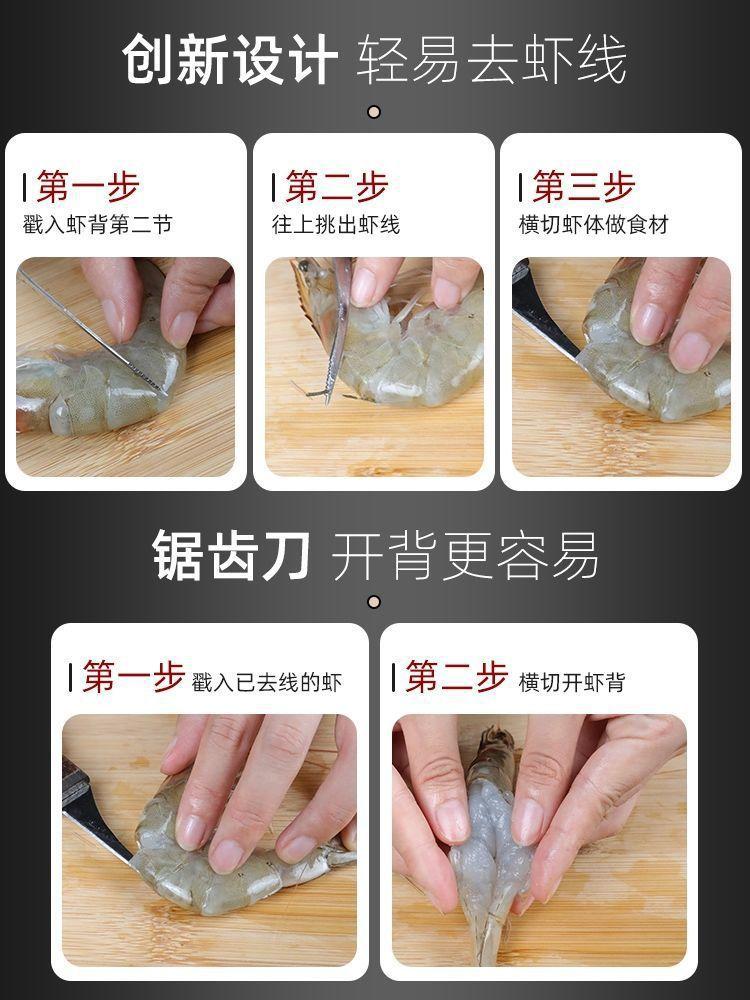 创新设计 轻易去虾线

第一步
戳入虾背第二节

第二步
往上挑出虾线

第三步
横切虾体做食材

锯齿刀 开背更容易

第一步 戳入已去线的虾

第二步 横切开虾背