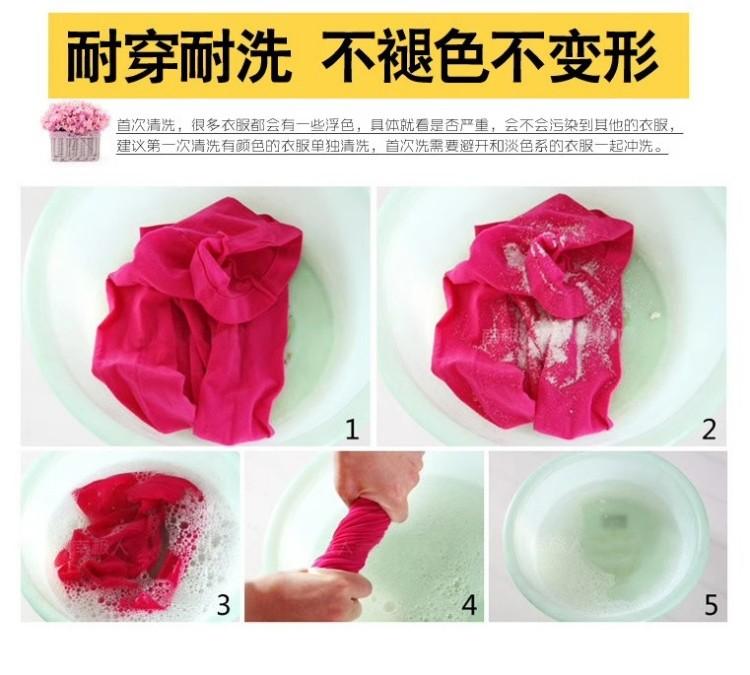 耐穿耐洗 不褪色不变形

首次清洗，很多衣服都会有一些浮色，具体就看是否严重，会不会污染到其他的衣服，建议第一次清洗有颜色的衣服单独清洗，首次洗需要避开和淡色系的衣服一起冲洗。

1

2

3

4

5