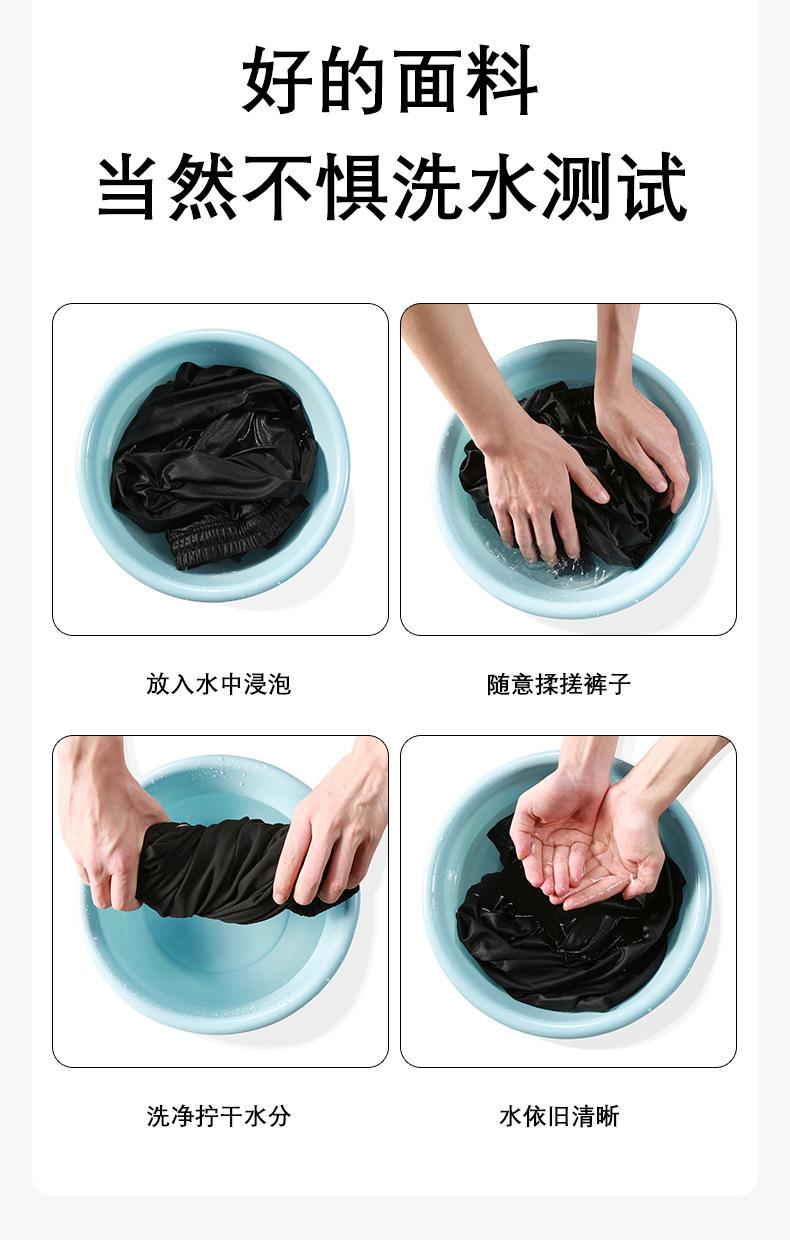 好的面料
当然不惧洗水测试

放入水中浸泡

随意揉搓裤子

洗净拧干水分

水依旧清晰