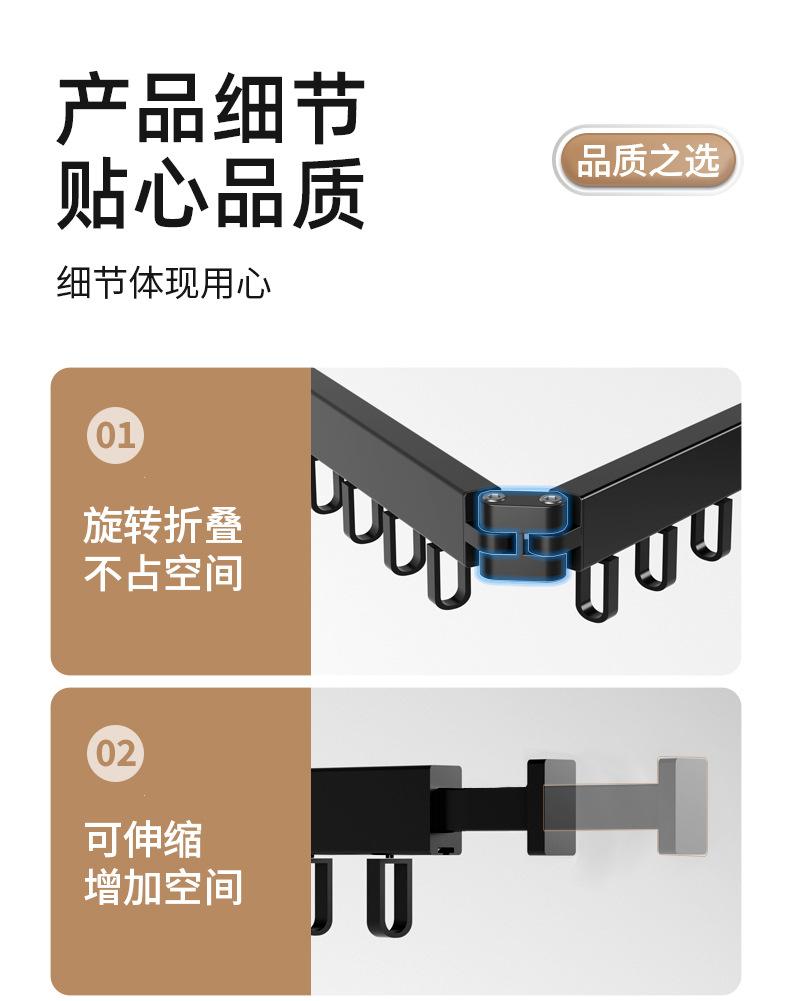 产品细节
贴心品质

品质之选

细节体现用心

01

旋转折叠
不占空间

02

可伸缩
增加空间