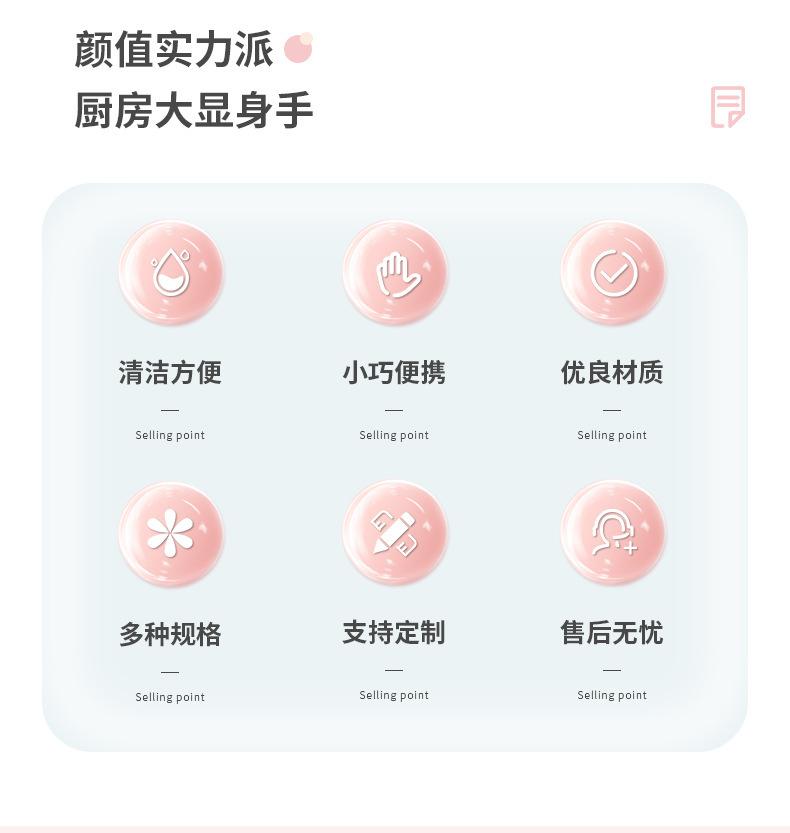 颜值实力派
厨房大显身手

清洁方便
—
Selling point

小巧便携
—
Selling point

优良材质
—
Selling point

多种规格
—
Selling point

支持定制
—
Selling point

售后无忧
—
Selling point