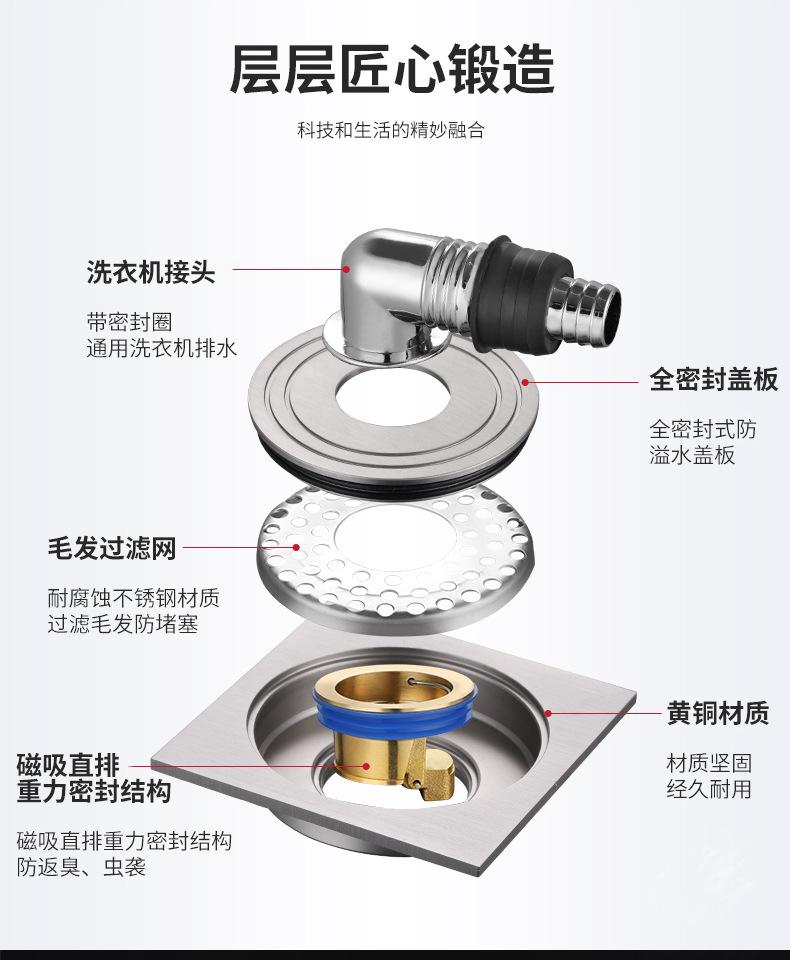 层层匠心锻造

科技和生活的精妙融合

洗衣机接头

带密封圈
通用洗衣机排水

全密封盖板

全密封式防
溢水盖板

毛发过滤网

耐腐蚀不锈钢材质
过滤毛发防堵塞

黄铜材质

材质坚固
经久耐用

磁吸直排
重力密封结构

磁吸直排重力密封结构
防返臭、虫袭