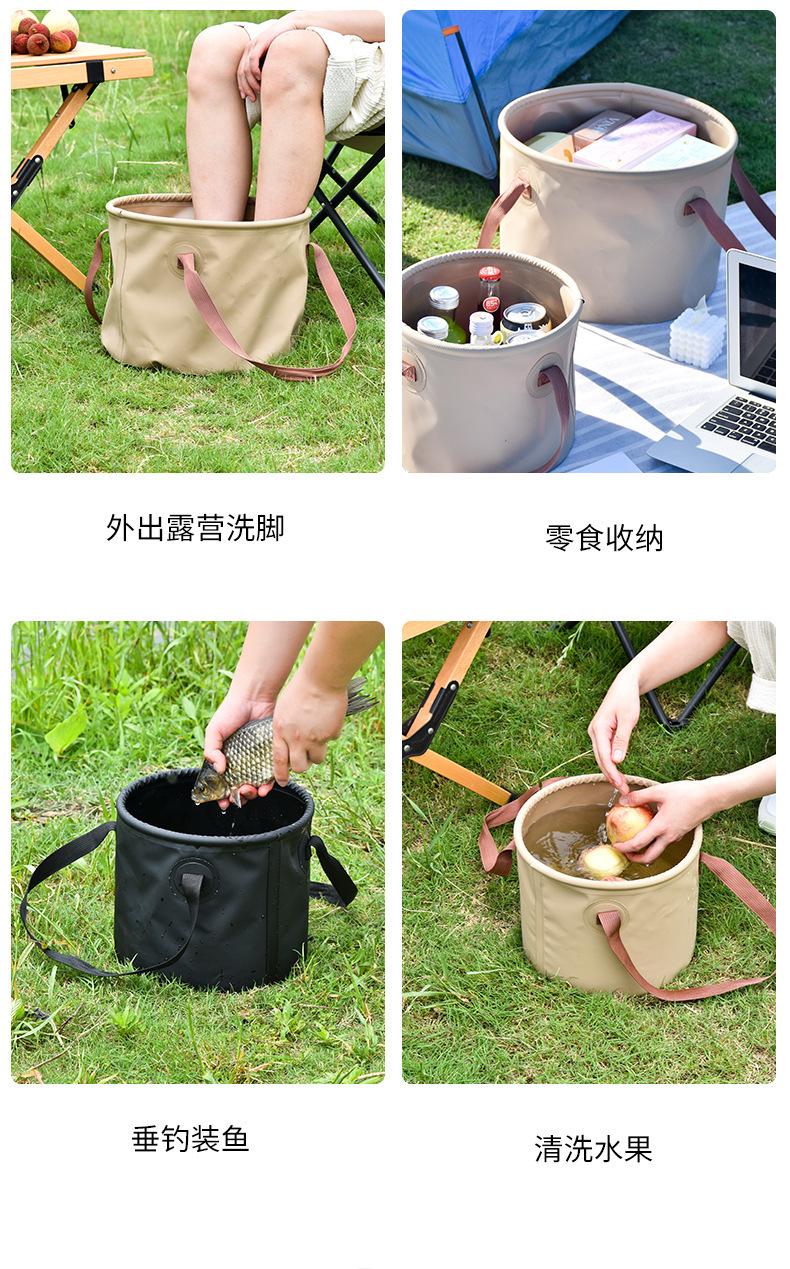 外出露营洗脚

零食收纳

垂钓装鱼

清洗水果