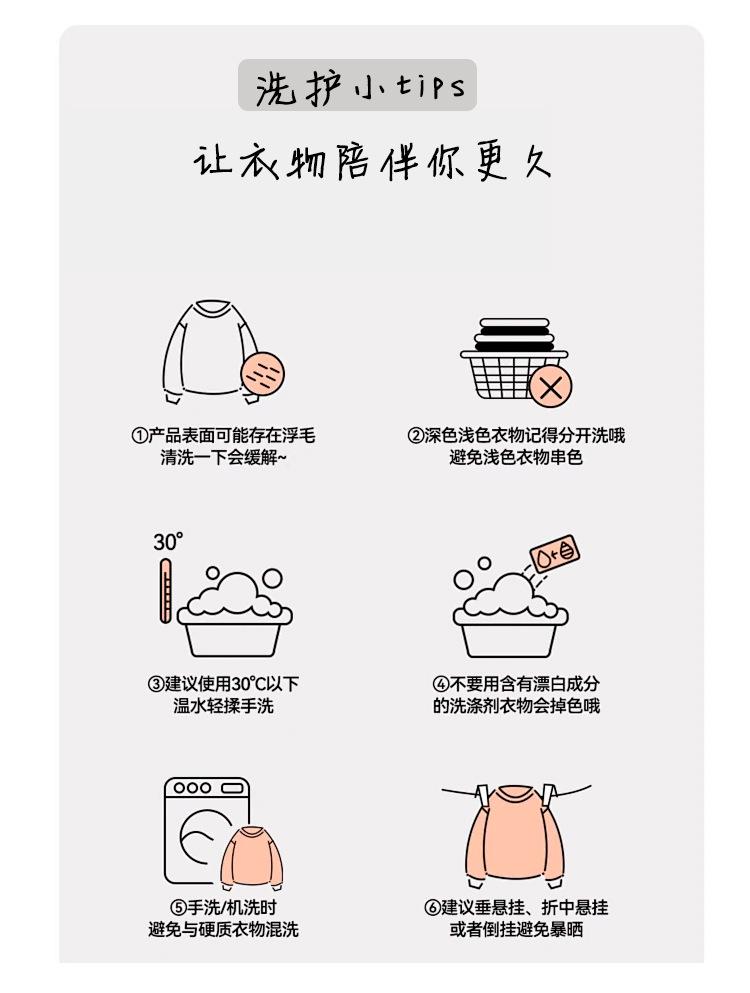 洗护小tips

让衣物陪伴你更久

①产品表面可能存在浮毛
清洗一下会缓解~

②深色浅色衣物记得分开洗哦
避免浅色衣物串色

30°

③建议使用30℃以下
温水轻揉手洗

④不要用含有漂白成分
的洗涤剂衣物会掉色哦

⑤手洗/机洗时
避免与硬质衣物混洗

⑥建议垂悬挂、折中悬挂
或者倒挂避免暴晒