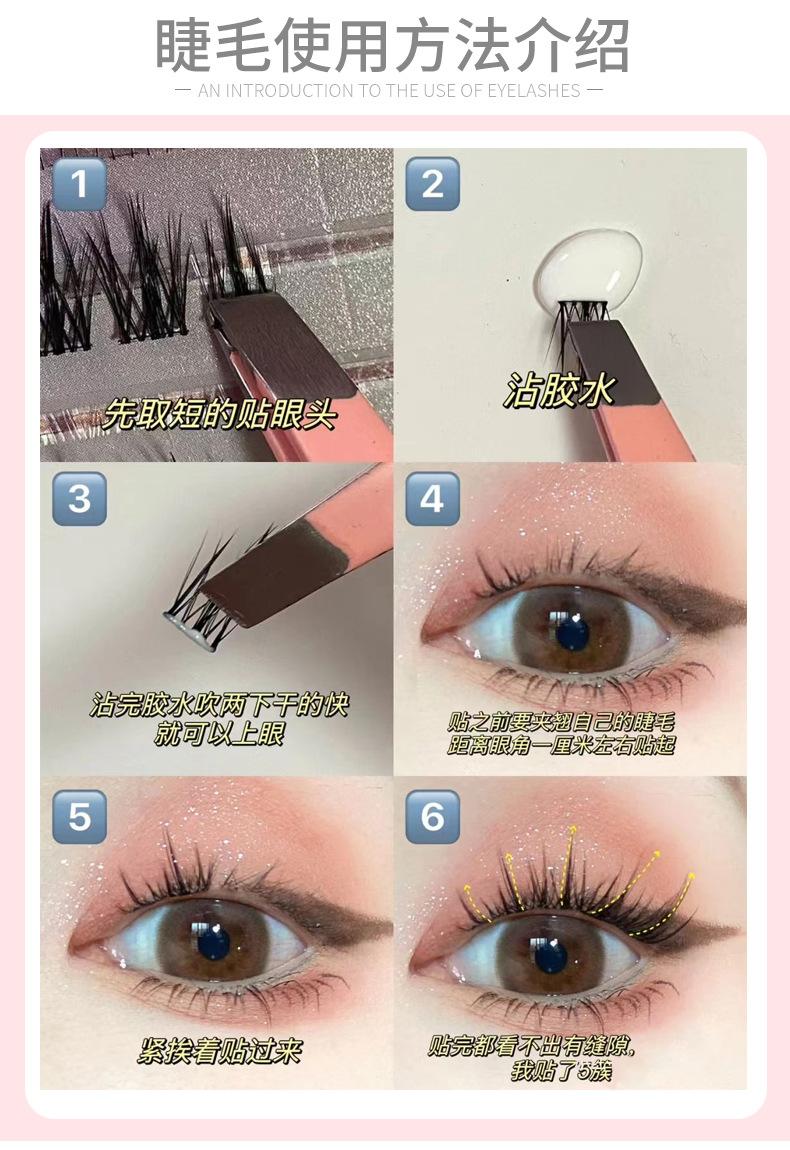 睫毛使用方法介绍

— AN INTRODUCTION TO THE USE OF EYELASHES —

1

先取短的贴眼头

2

沾胶水

3

沾完胶水吹两下干的快
就可以上眼

4

贴之前要夹翘自己的睫毛
距离眼角一厘米左右贴起

5

紧挨着贴过来

6

贴完都看不出有缝隙，
我贴了5簇