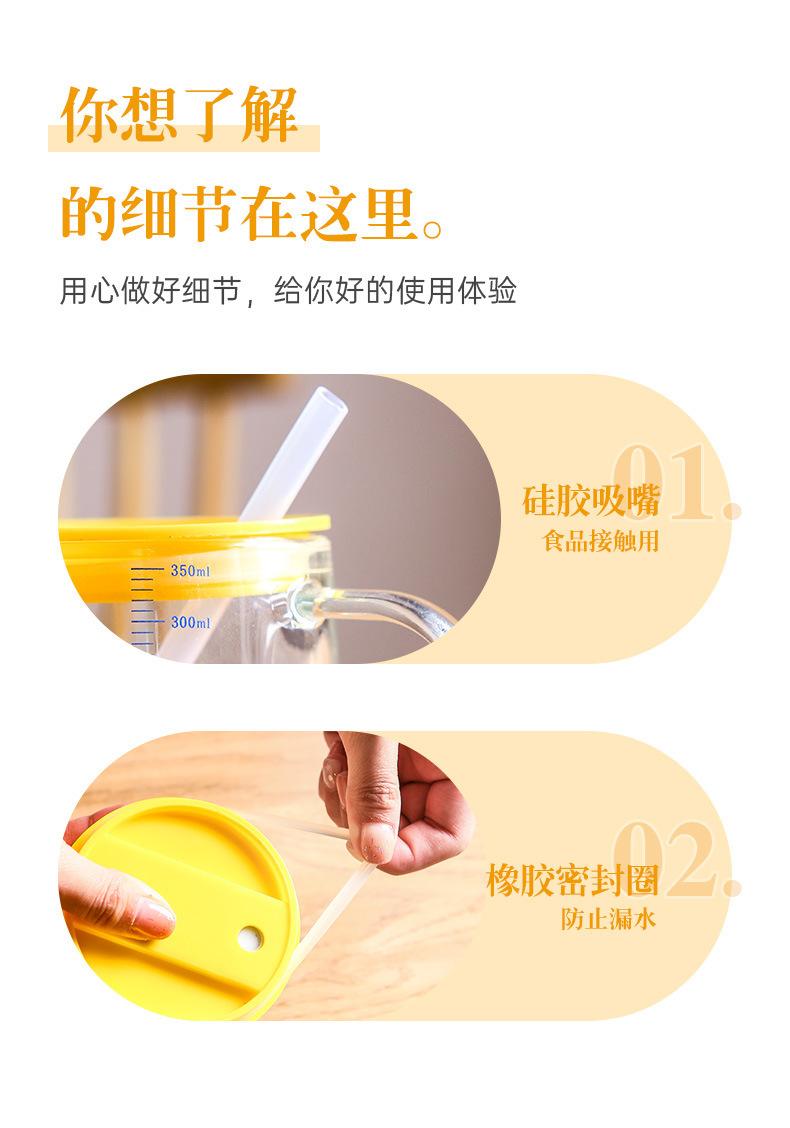 你想了解
的细节在这里。

用心做好细节，给你好的使用体验

350ml
300ml

01.
硅胶吸嘴
食品接触用

02.
橡胶密封圈
防止漏水